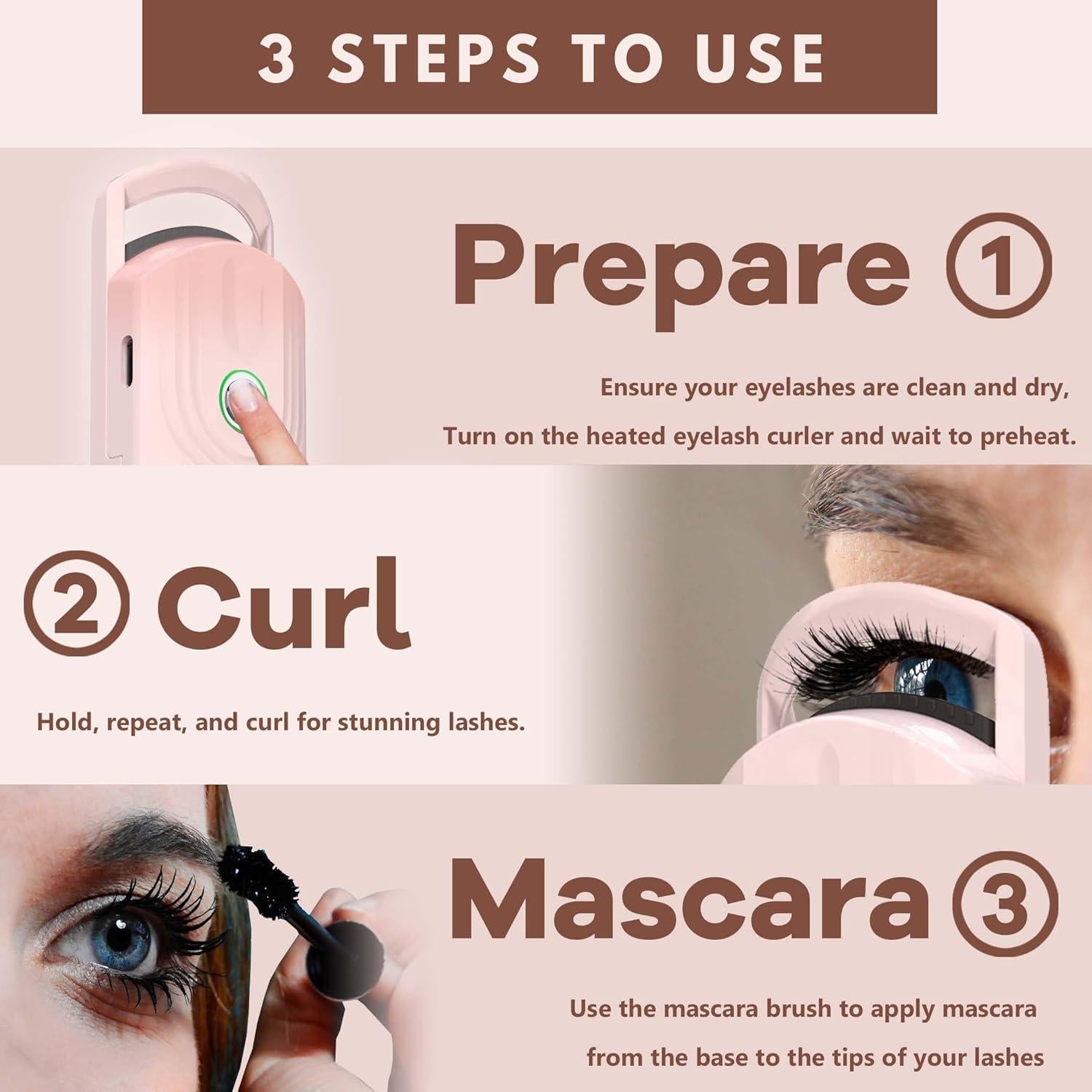 3 STEPS TO USE

Prepare ①

Ensure your eyelashes are clean and dry,

Turn on the heated eyelash curler and wait to preheat.

② Curl

Hold, repeat, and curl for stunning lashes.

Mascara ③

Use the mascara brush to apply mascara from the base to the tips of your lashes