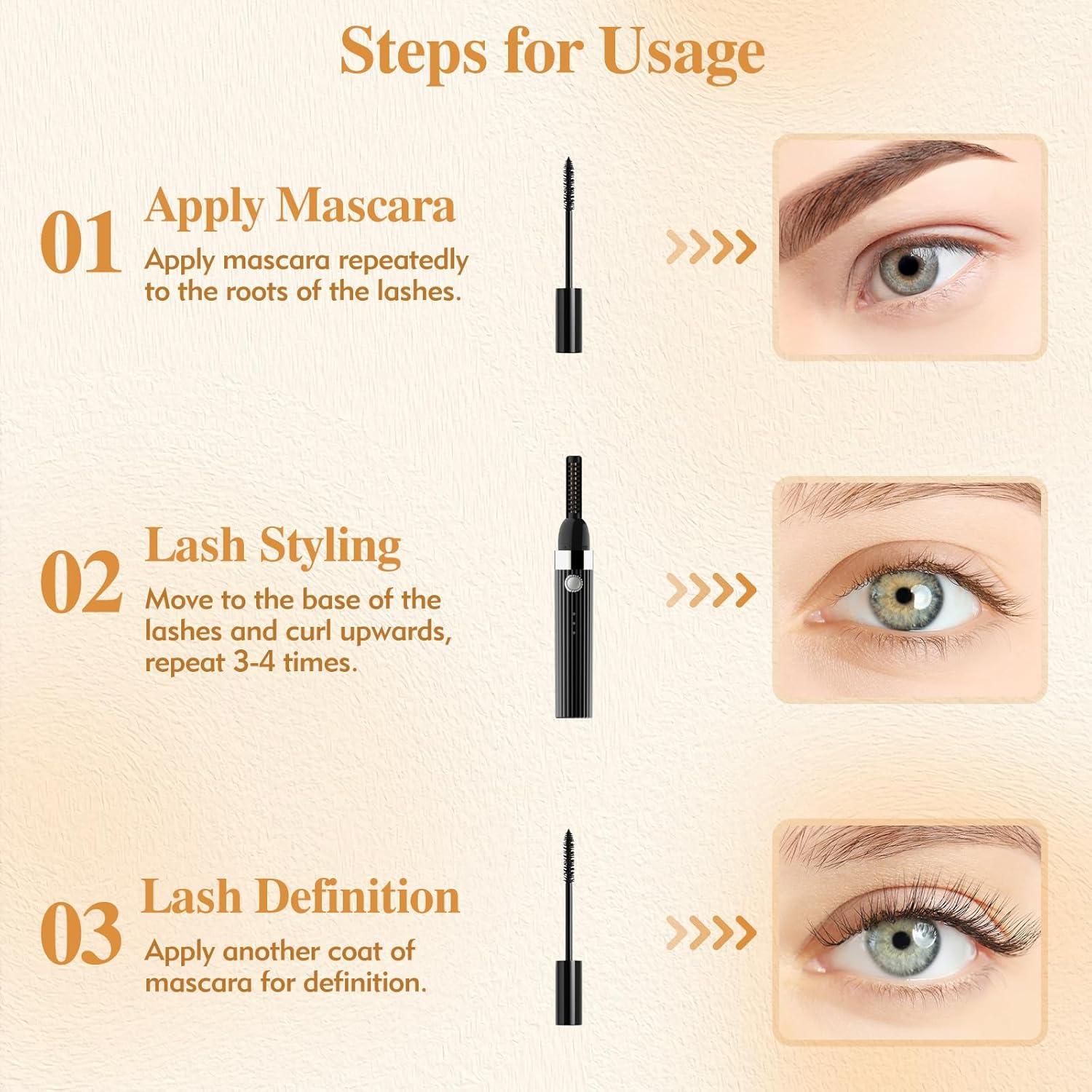 Steps for Usage

01 Apply Mascara
Apply mascara repeatedly to the roots of the lashes.

02 Lash Styling
Move to the base of the lashes and curl upwards, repeat 3-4 times.

03 Lash Definition
Apply another coat of mascara for definition.