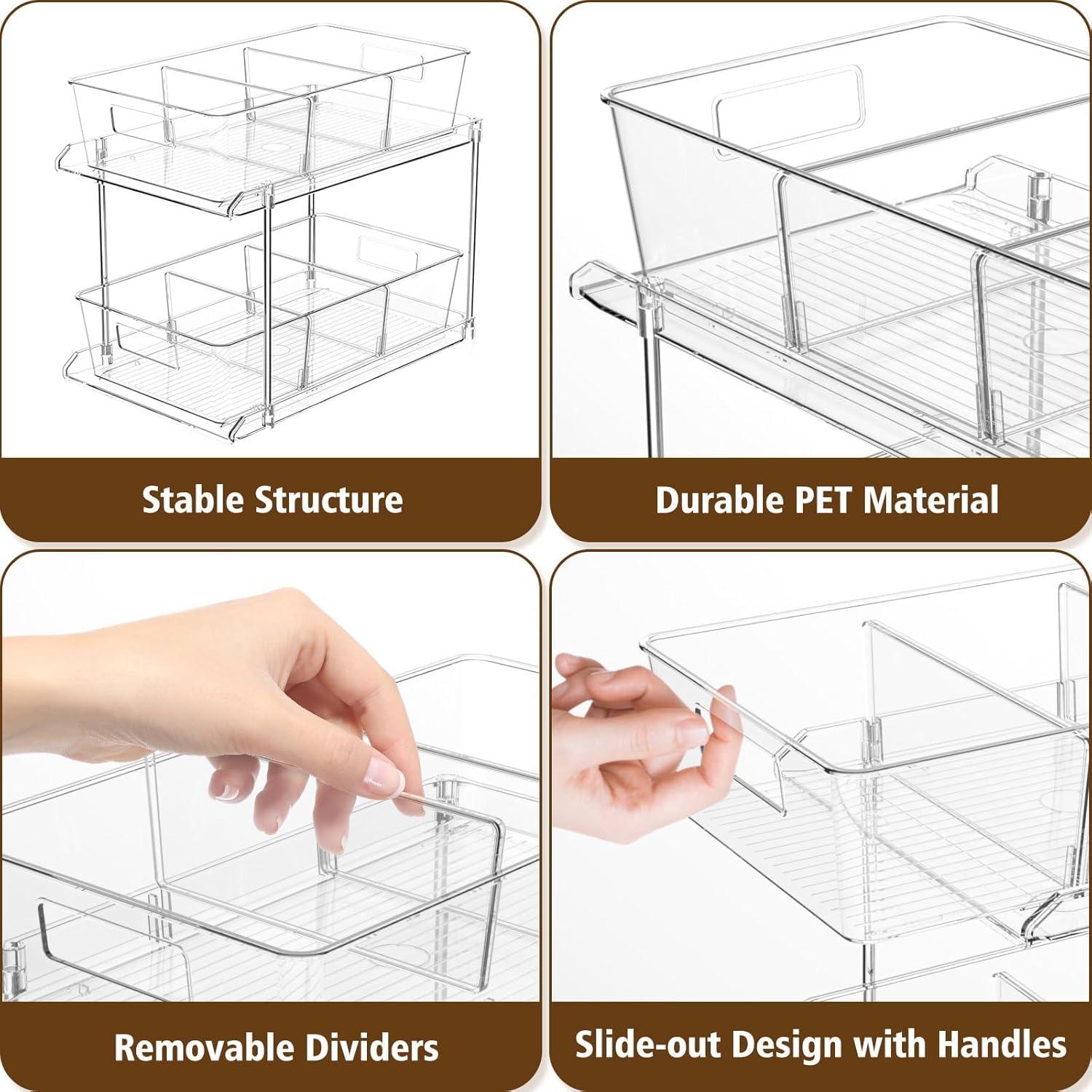 Stable Structure

Durable PET Material

Removable Dividers

Slide-out Design with Handles