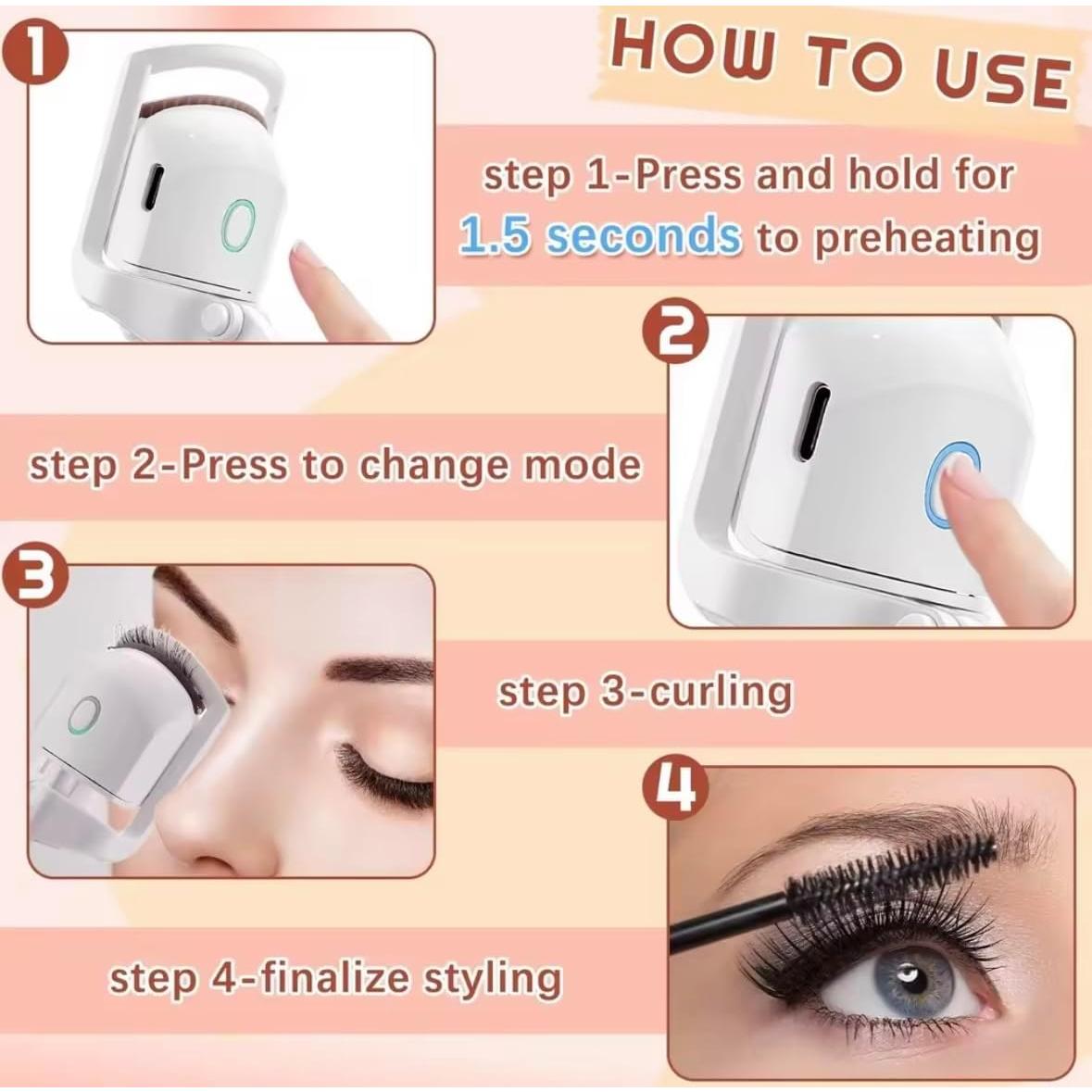 1

HOW TO USE

step 1-Press and hold for 1.5 seconds to preheating

2

step 2-Press to change mode

3

step 3-curling

4

step 4-finalize styling