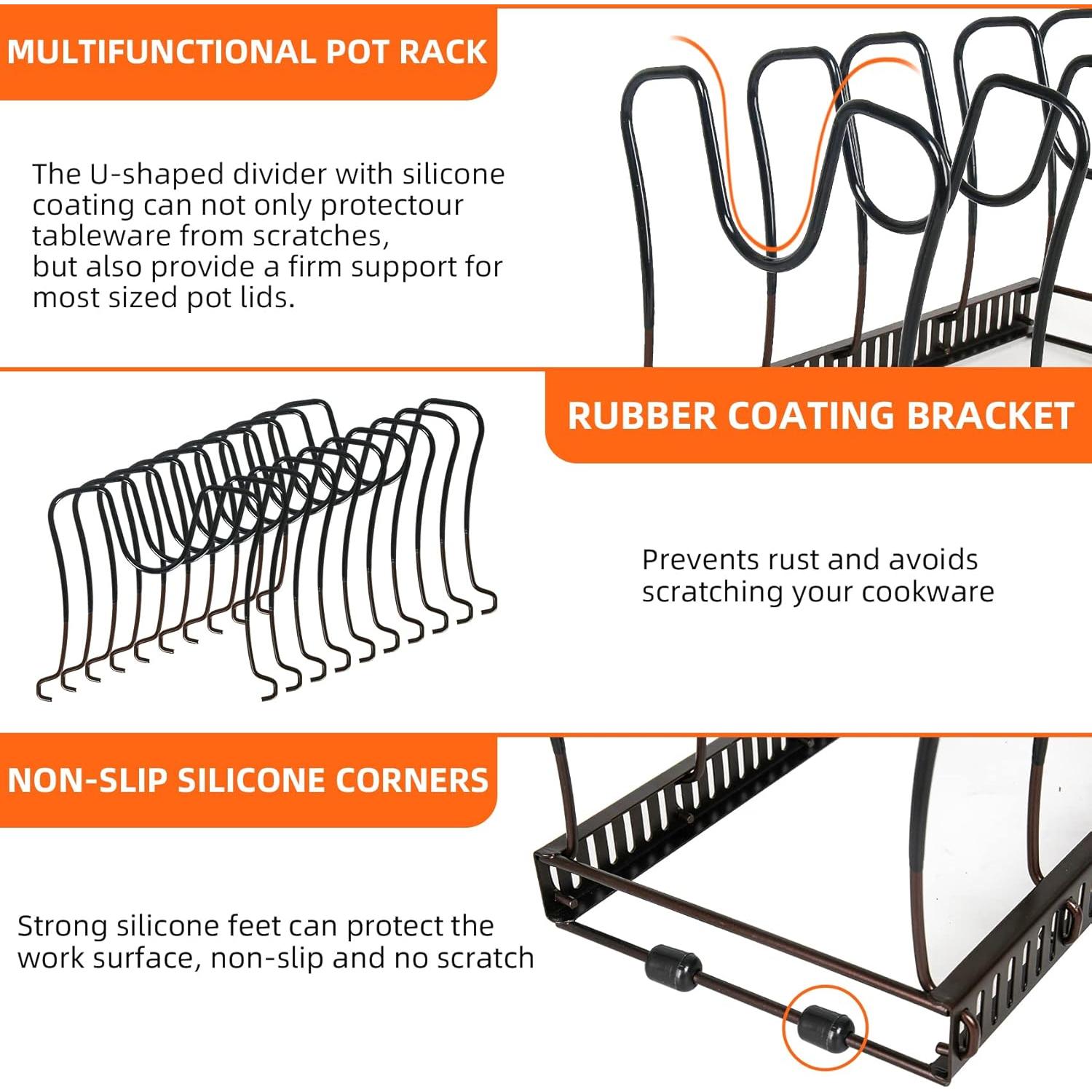 MULTIFUNCTIONAL POT RACK

The U-shaped divider with silicone coating can not only protectour tableware from scratches,
but also provide a firm support for most sized pot lids.

RUBBER COATING BRACKET

Prevents rust and avoids scratching your cookware

NON-SLIP SILICONE CORNERS

Strong silicone feet can protect the work surface, non-slip and no scratch