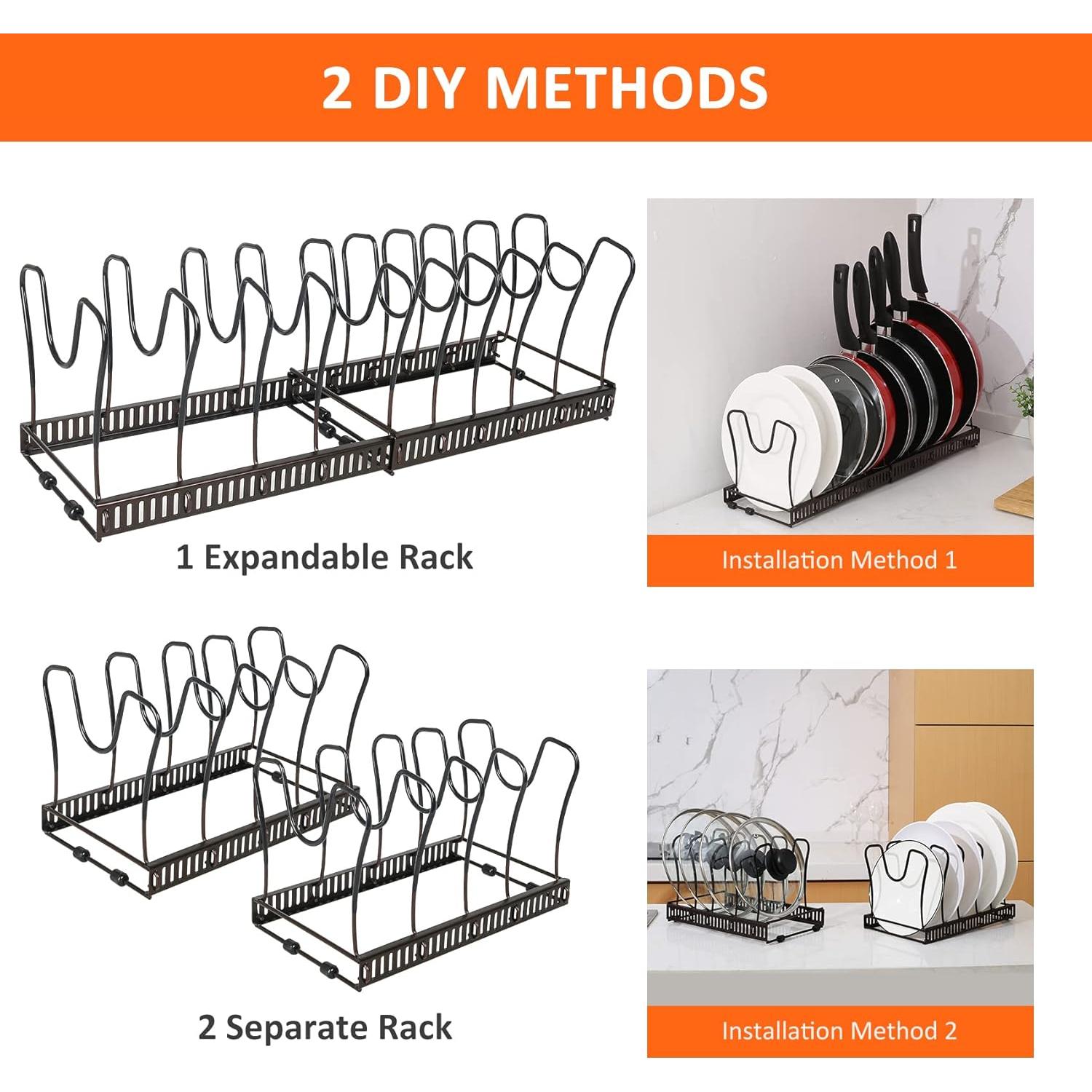 2 DIY METHODS

1 Expandable Rack

Installation Method 1

2 Separate Rack

Installation Method 2