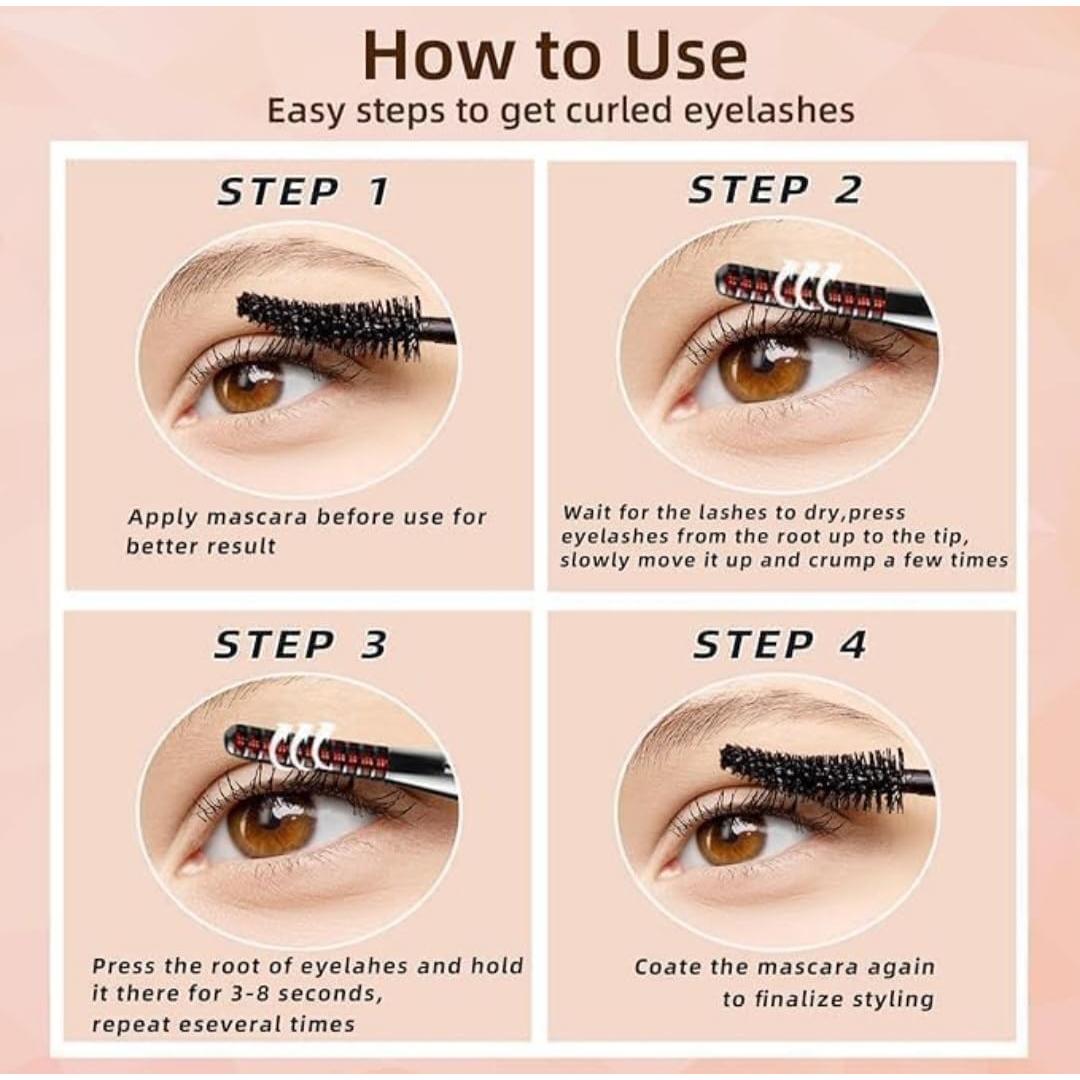 How to Use
Easy steps to get curled eyelashes

STEP 1

Apply mascara before use for better result

STEP 2

Wait for the lashes to dry,press eyelashes from the root up to the tip, slowly move it up and crump a few times

STEP 3

Press the root of eyelahes and hold it there for 3-8 seconds, repeat eseveral times

STEP 4

Coate the mascara again to finalize styling