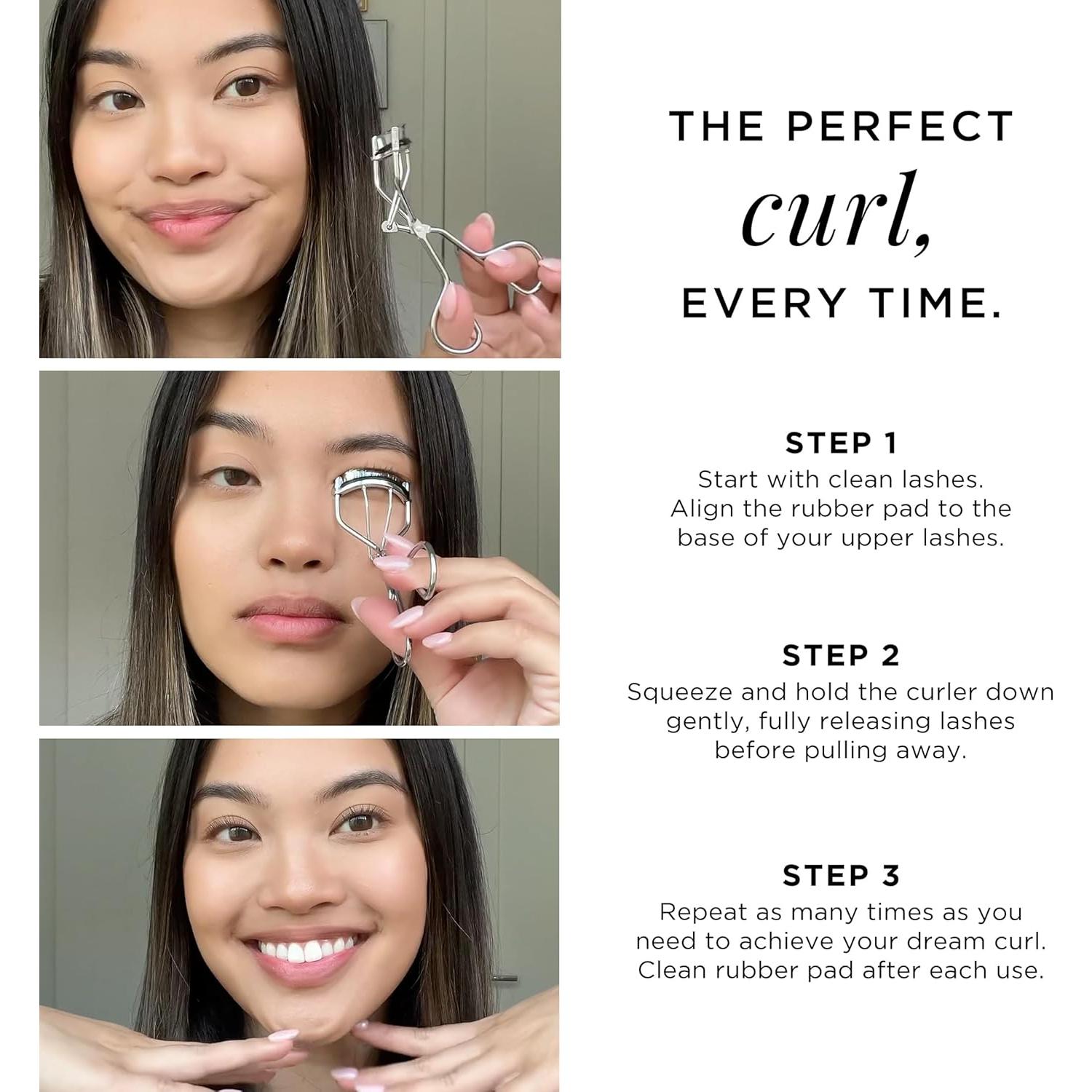 THE PERFECT
curl,
EVERY TIME.

STEP 1
Start with clean lashes. Align the rubber pad to the base of your upper lashes.

STEP 2
Squeeze and hold the curler down gently, fully releasing lashes before pulling away.

STEP 3
Repeat as many times as you need to achieve your dream curl. Clean rubber pad after each use.