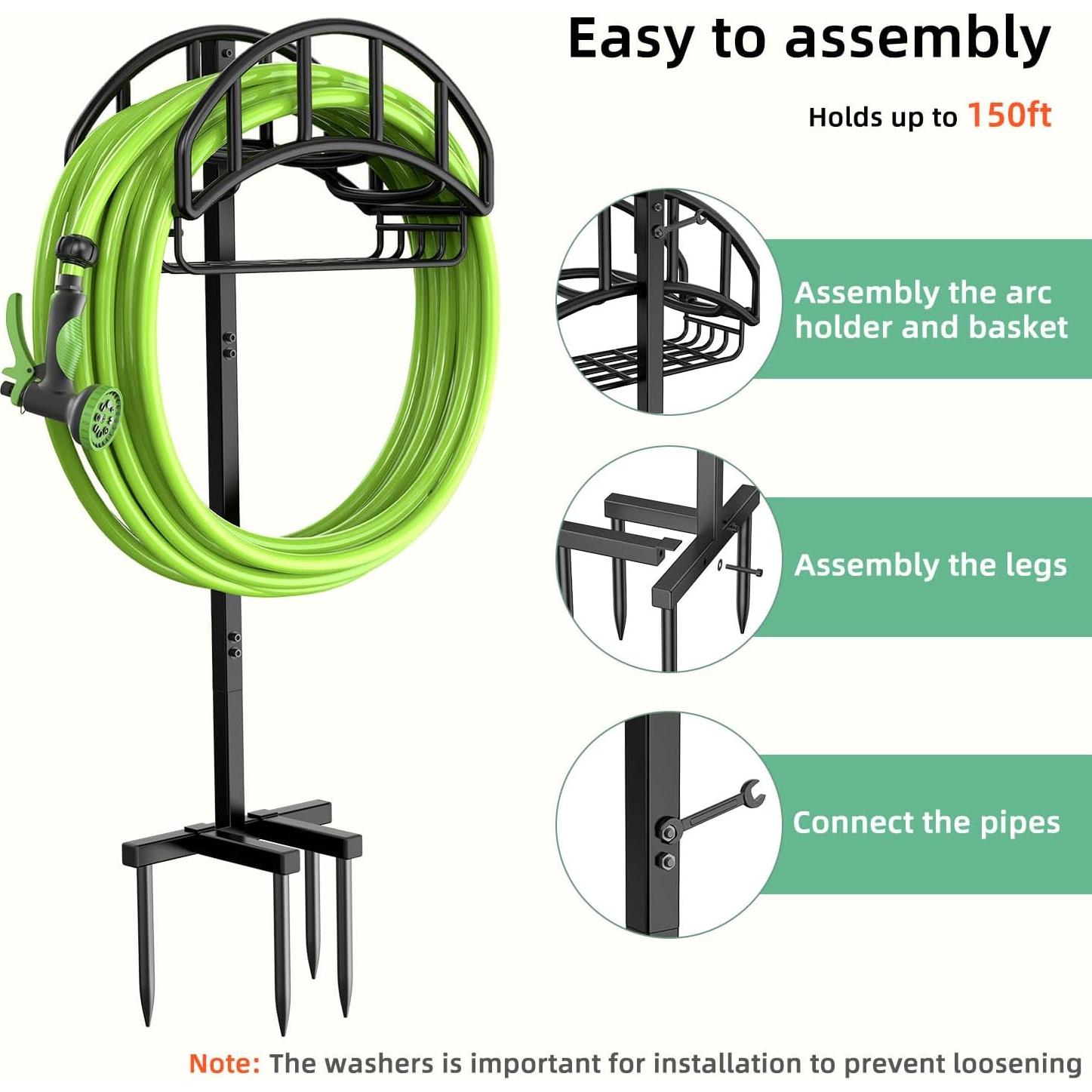 Easy to assembly

Holds up to 150ft

Assembly the arc holder and basket

Assembly the legs

Connect the pipes

Note: The washers is important for installation to prevent loosening