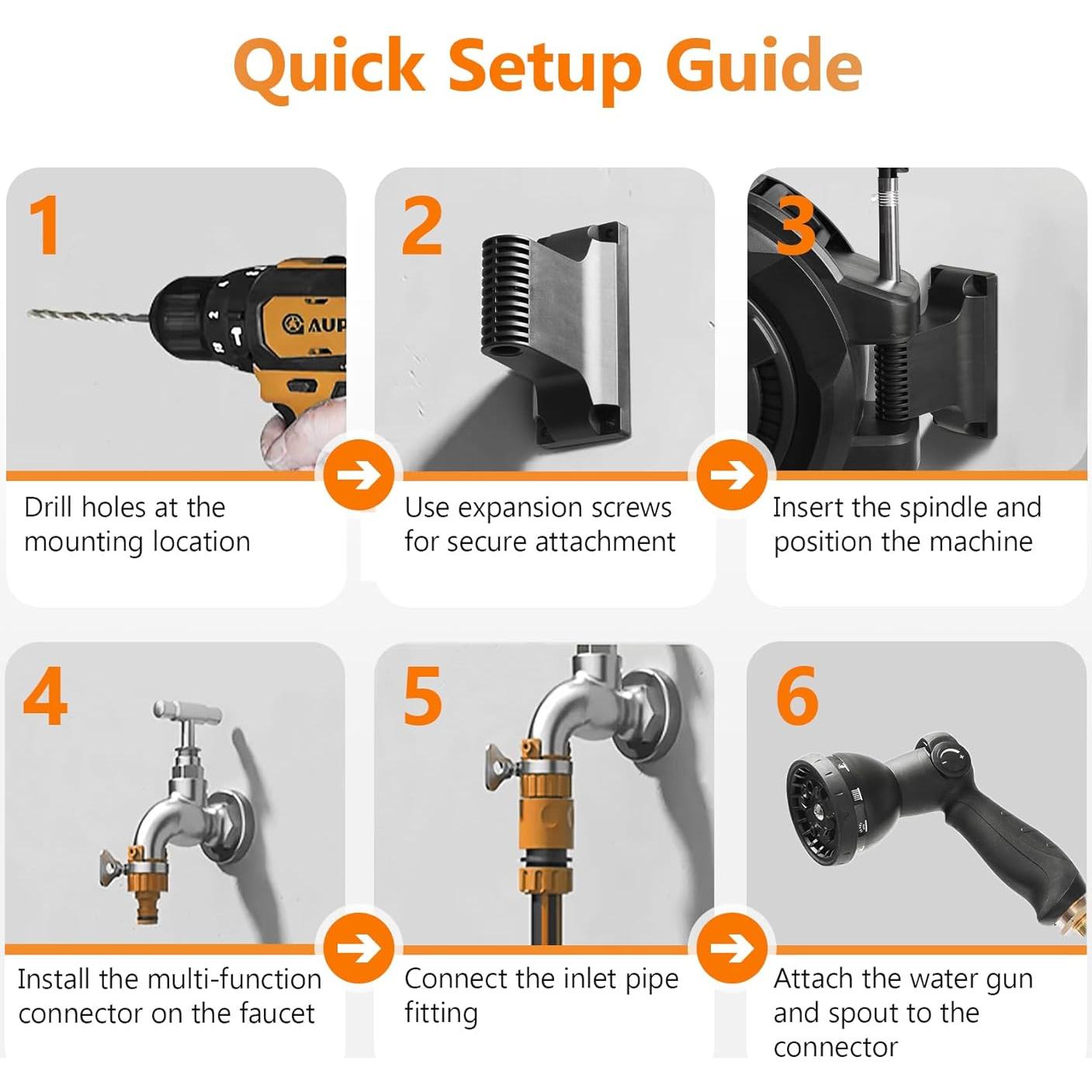 Quick Setup Guide

1

AUP

Drill holes at the mounting location

2

Use expansion screws for secure attachment

3

Insert the spindle and position the machine

4

Install the multi-function connector on the faucet

5

Connect the inlet pipe fitting

6

Attach the water gun and spout to the connector