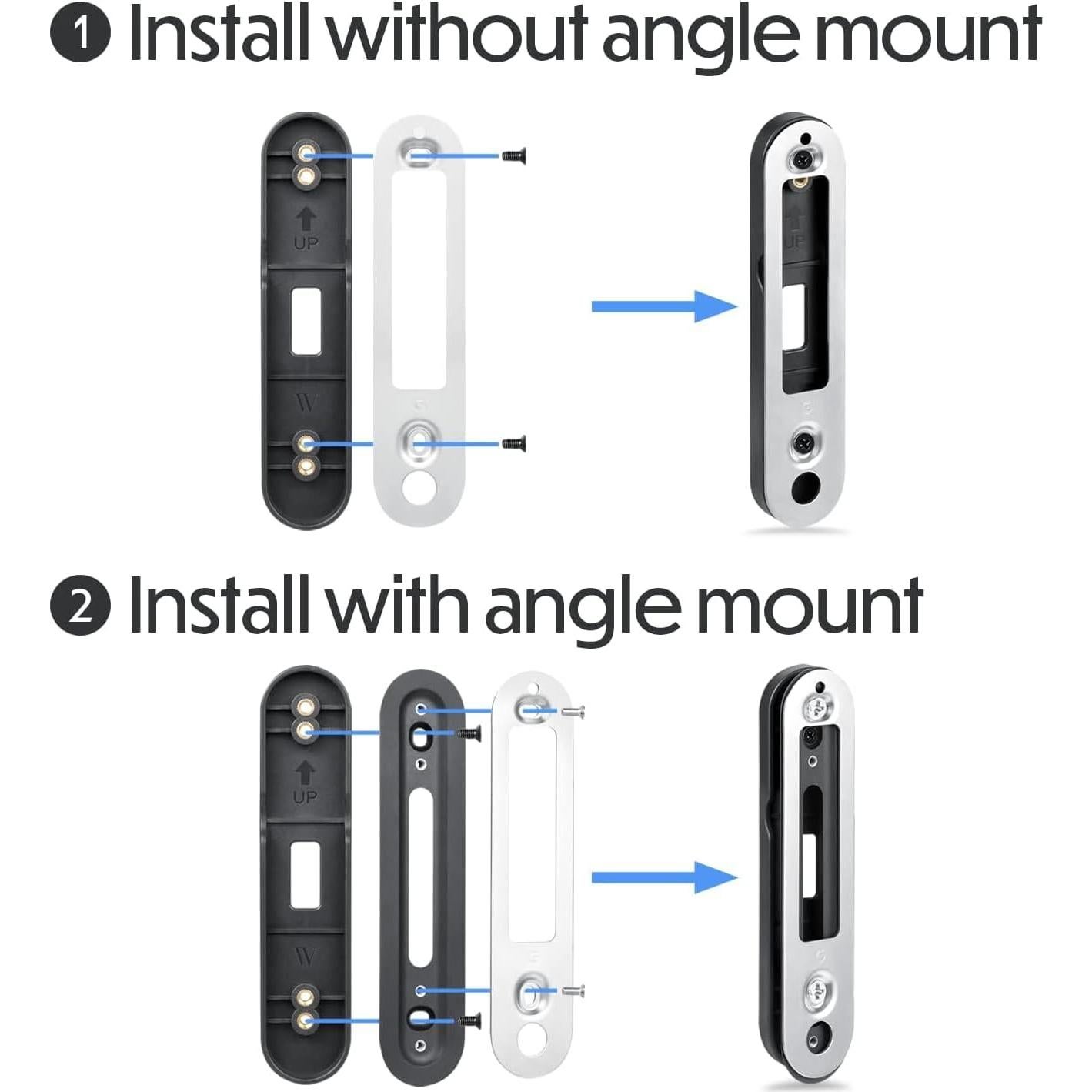 1 Install without angle mount

UP

W

UP

2 Install with angle mount

UP

W