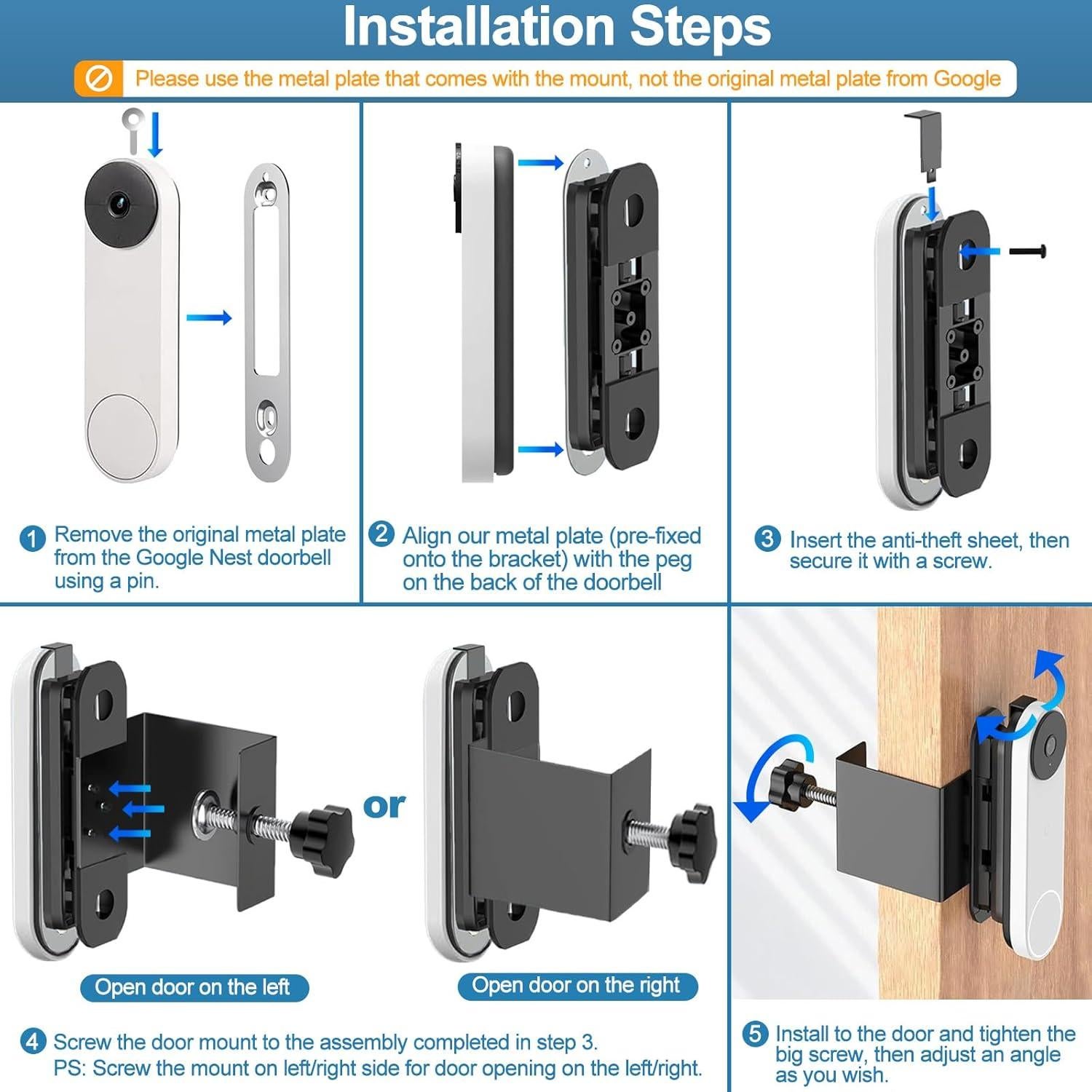 Installation Steps

Please use the metal plate that comes with the mount, not the original metal plate from Google

1 Remove the original metal plate from the Google Nest doorbell using a pin.

2 Align our metal plate (pre-fixed onto the bracket) with the peg on the back of the doorbell

3 Insert the anti-theft sheet, then secure it with a screw.

or

Open door on the left

Open door on the right

4 Screw the door mount to the assembly completed in step 3.
PS: Screw the mount on left/right side for door opening on the left/right.

5 Install to the door and tighten the big screw, then adjust an angle as you wish.