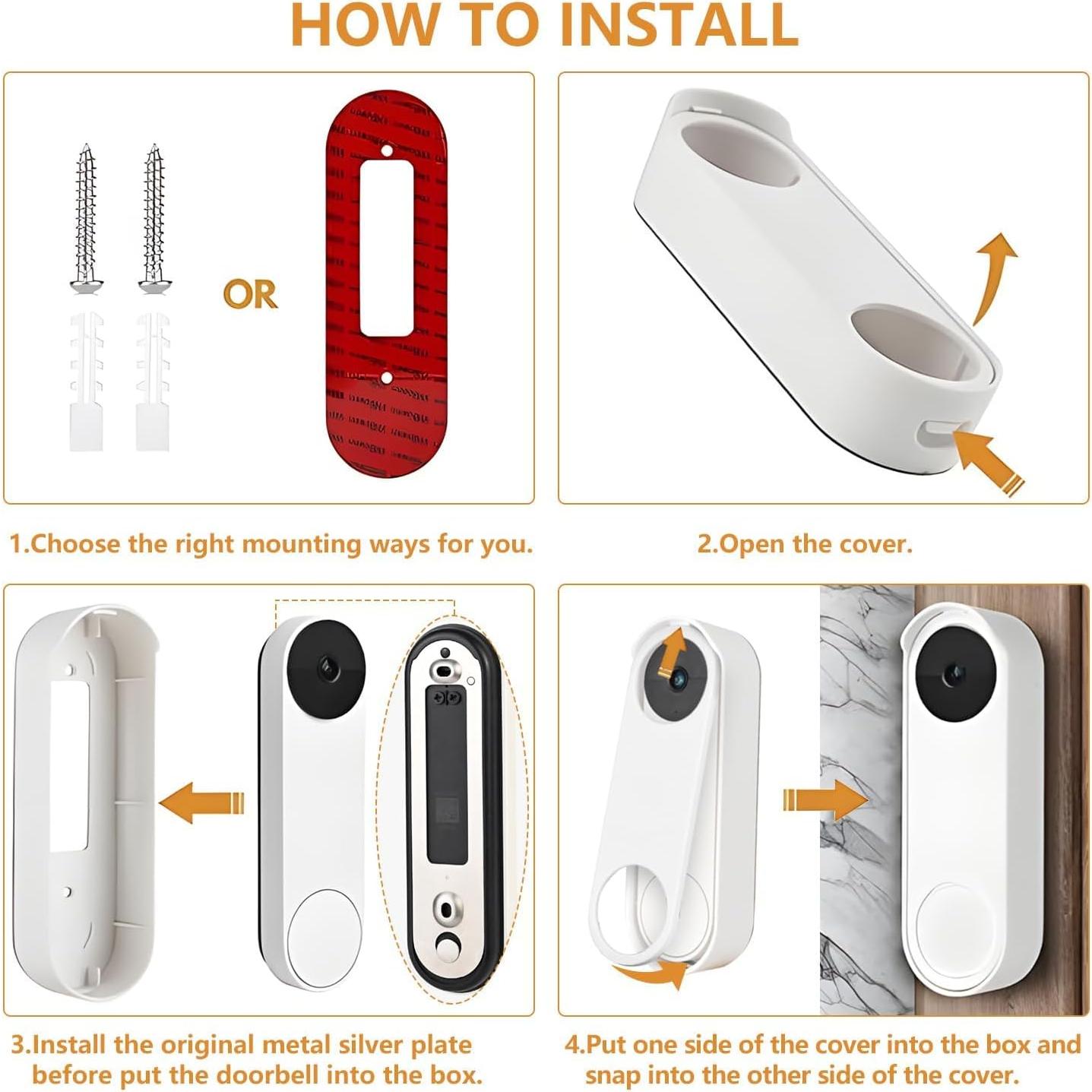 HOW TO INSTALL

OR

1.Choose the right mounting ways for you.

2.Open the cover.

3.Install the original metal silver plate before put the doorbell into the box.

4.Put one side of the cover into the box and snap into the other side of the cover.