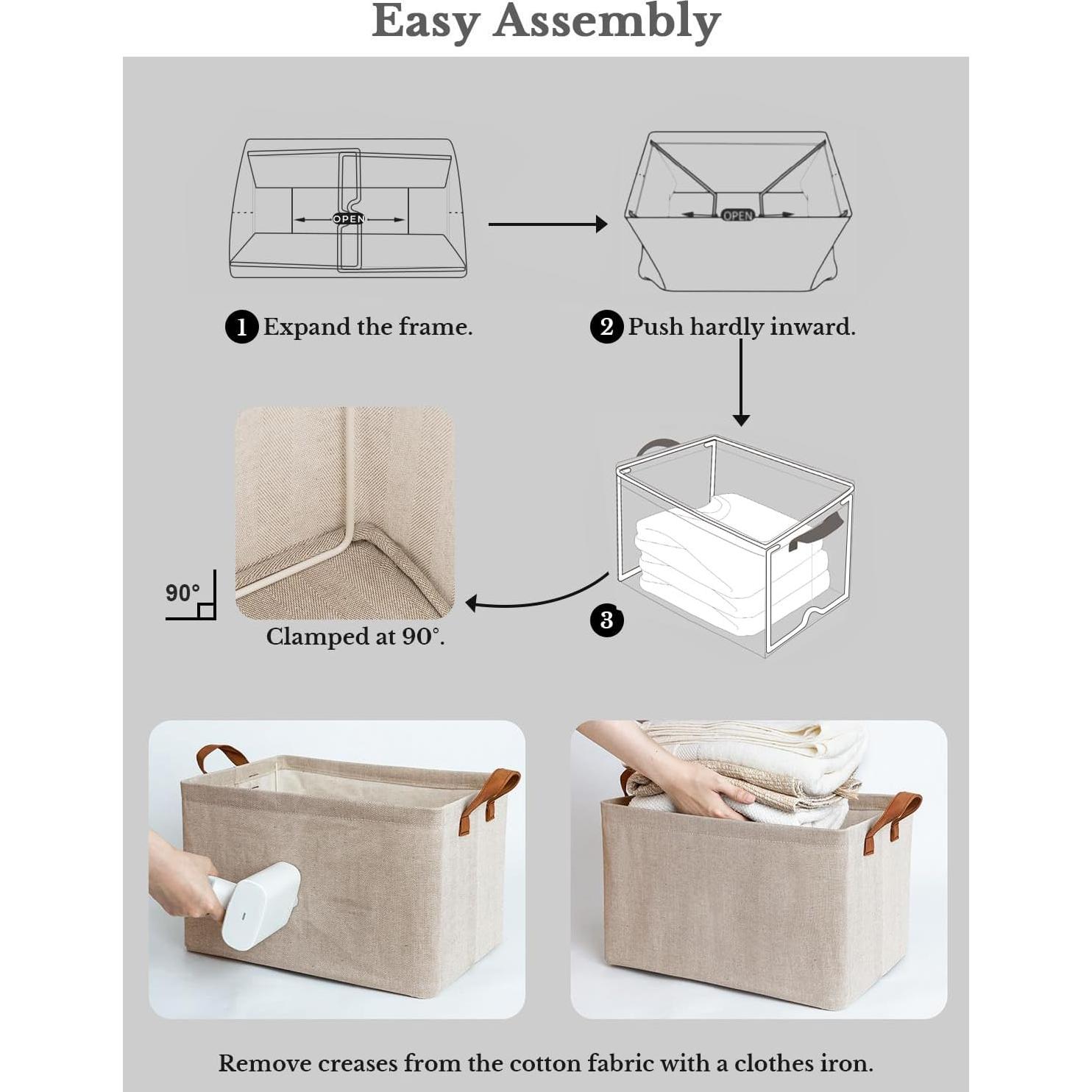 Easy Assembly

OPEN

OPEN

1 Expand the frame.

2 Push hardly inward.

90°

Clamped at 90°.

3

Remove creases from the cotton fabric with a clothes iron.