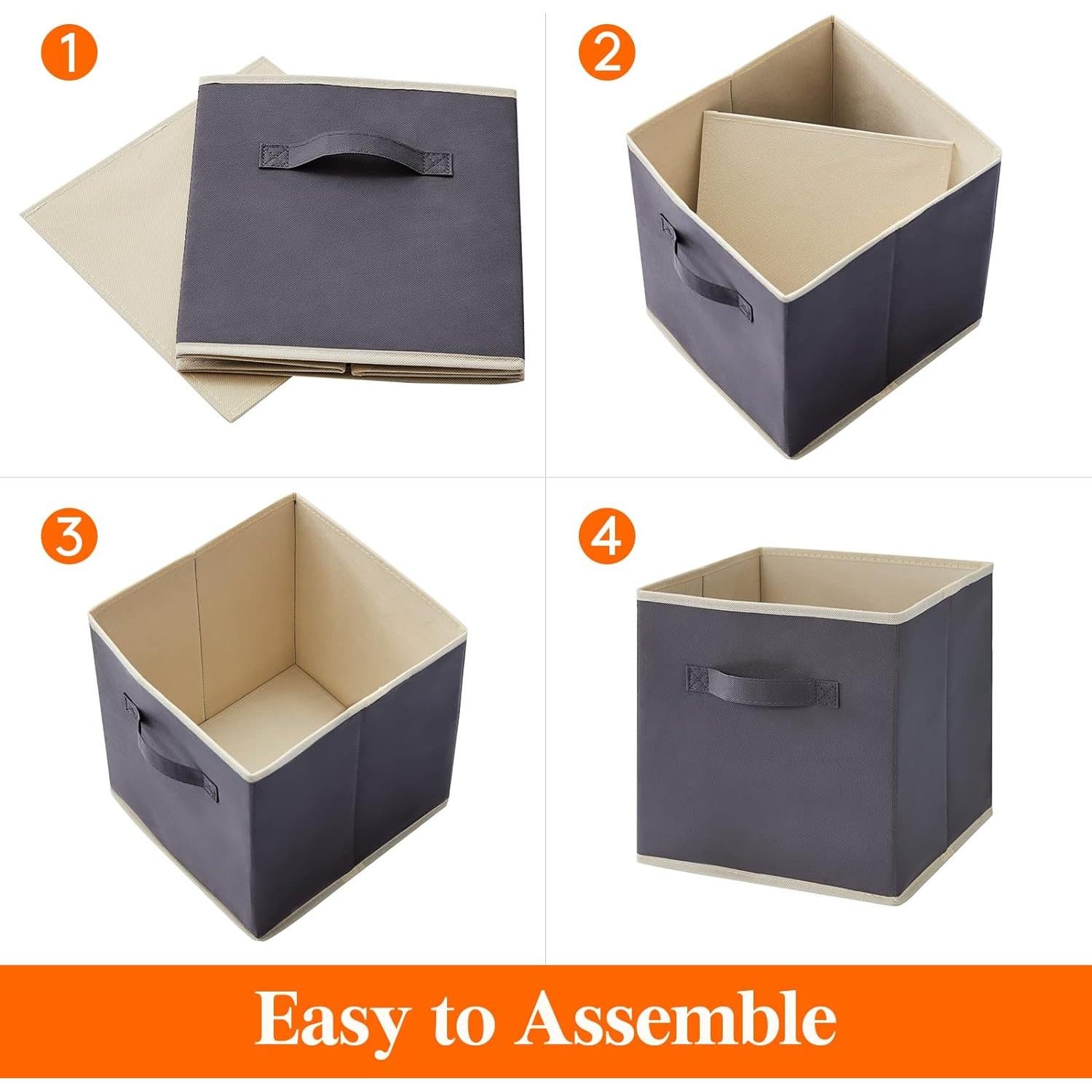 1

2

3

4

Easy to Assemble