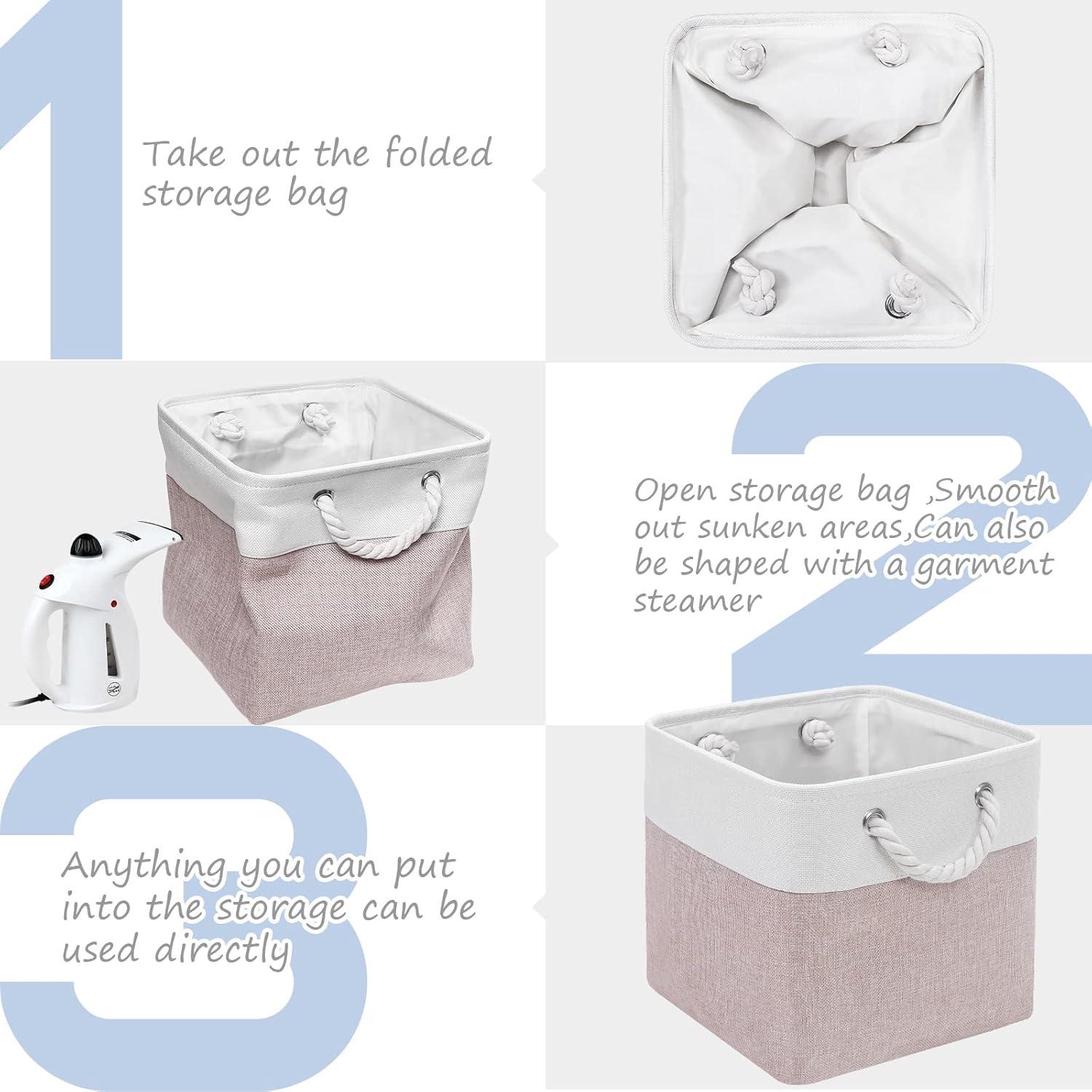 1

Take out the folded storage bag

2

Open storage bag ,Smooth out sunken areas,Can also be shaped with a garment steamer

3

Anything you can put into the storage can be used directly