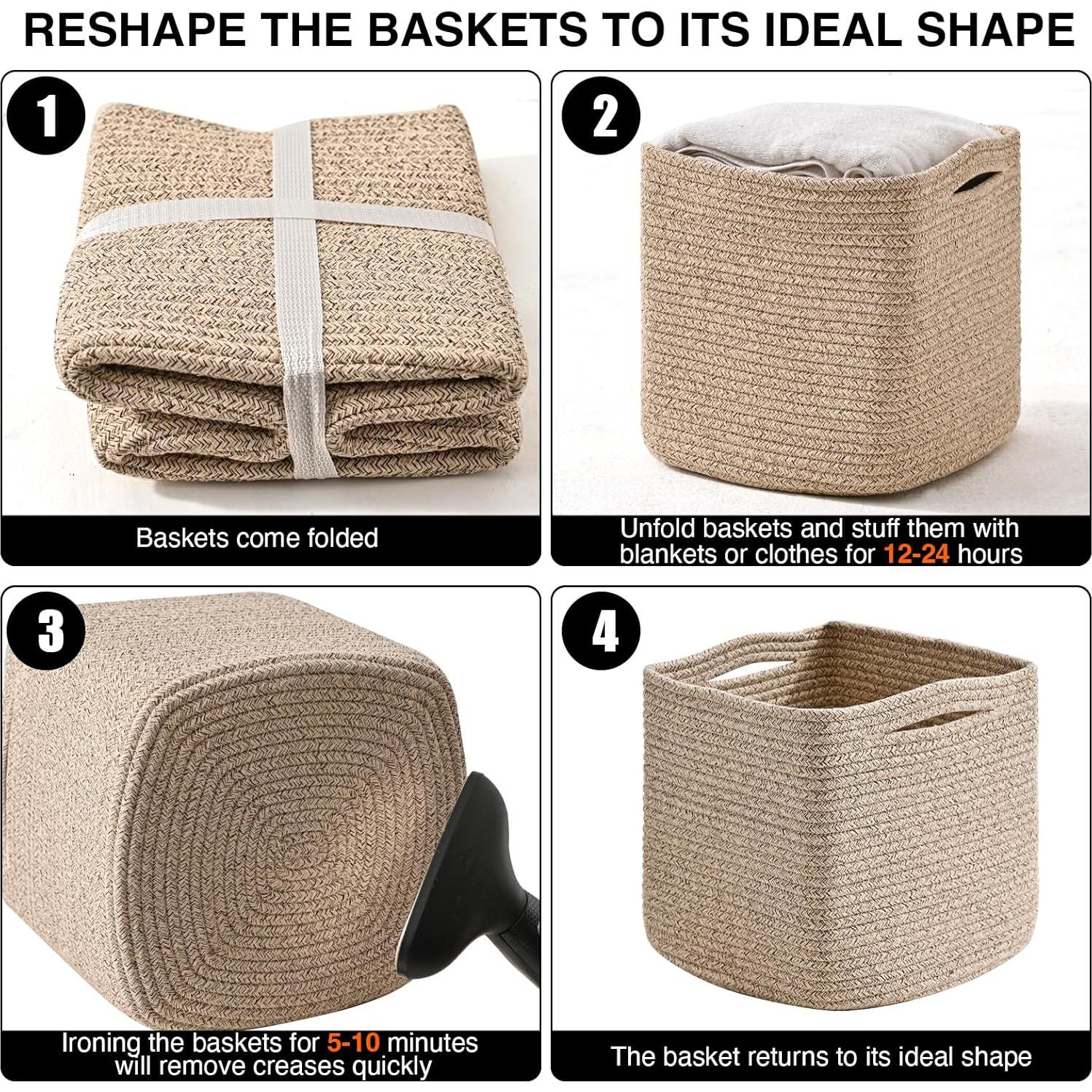 RESHAPE THE BASKETS TO ITS IDEAL SHAPE

1

Baskets come folded

2

Unfold baskets and stuff them with blankets or clothes for 12-24 hours

3

Ironing the baskets for 5-10 minutes will remove creases quickly

4

The basket returns to its ideal shape