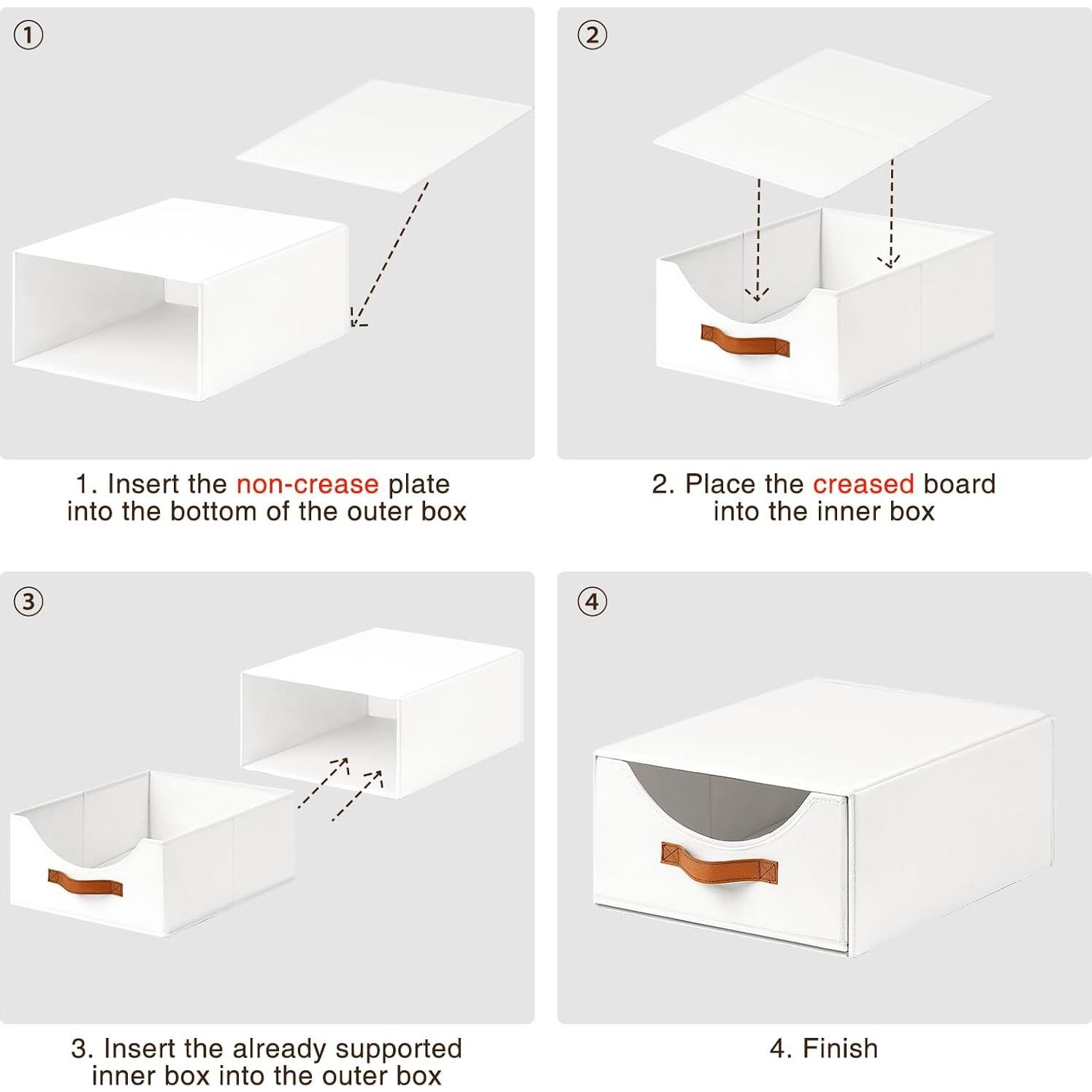 ①

1. Insert the non-crease plate into the bottom of the outer box

②

2. Place the creased board into the inner box

③

3. Insert the already supported inner box into the outer box

④

4. Finish