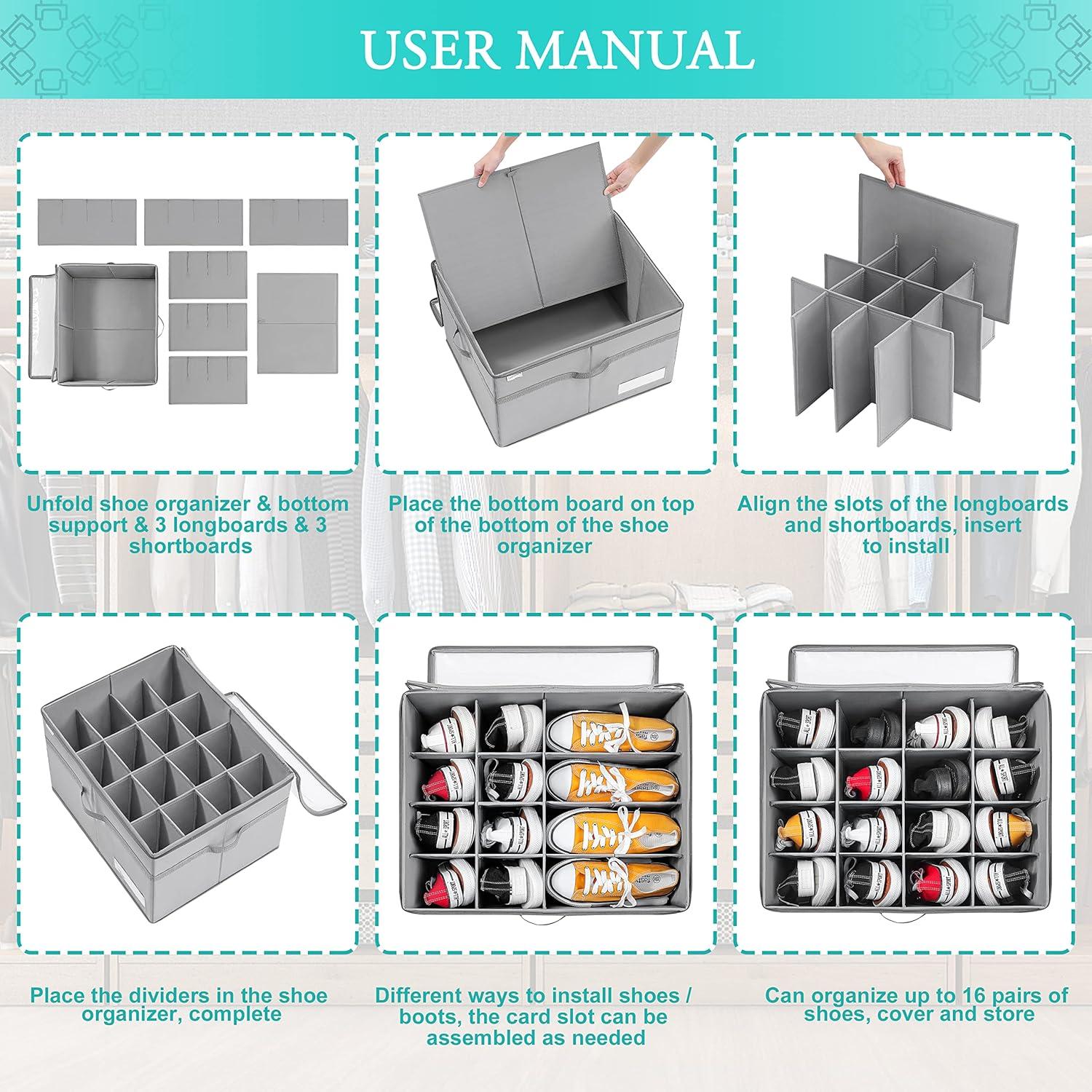 USER MANUAL

Unfold shoe organizer & bottom support & 3 longboards & 3 shortboards

Place the bottom board on top of the bottom of the shoe organizer

Align the slots of the longboards and shortboards, insert to install

Place the dividers in the shoe organizer, complete

Different ways to install shoes / boots, the card slot can be assembled as needed

Can organize up to 16 pairs of shoes, cover and store