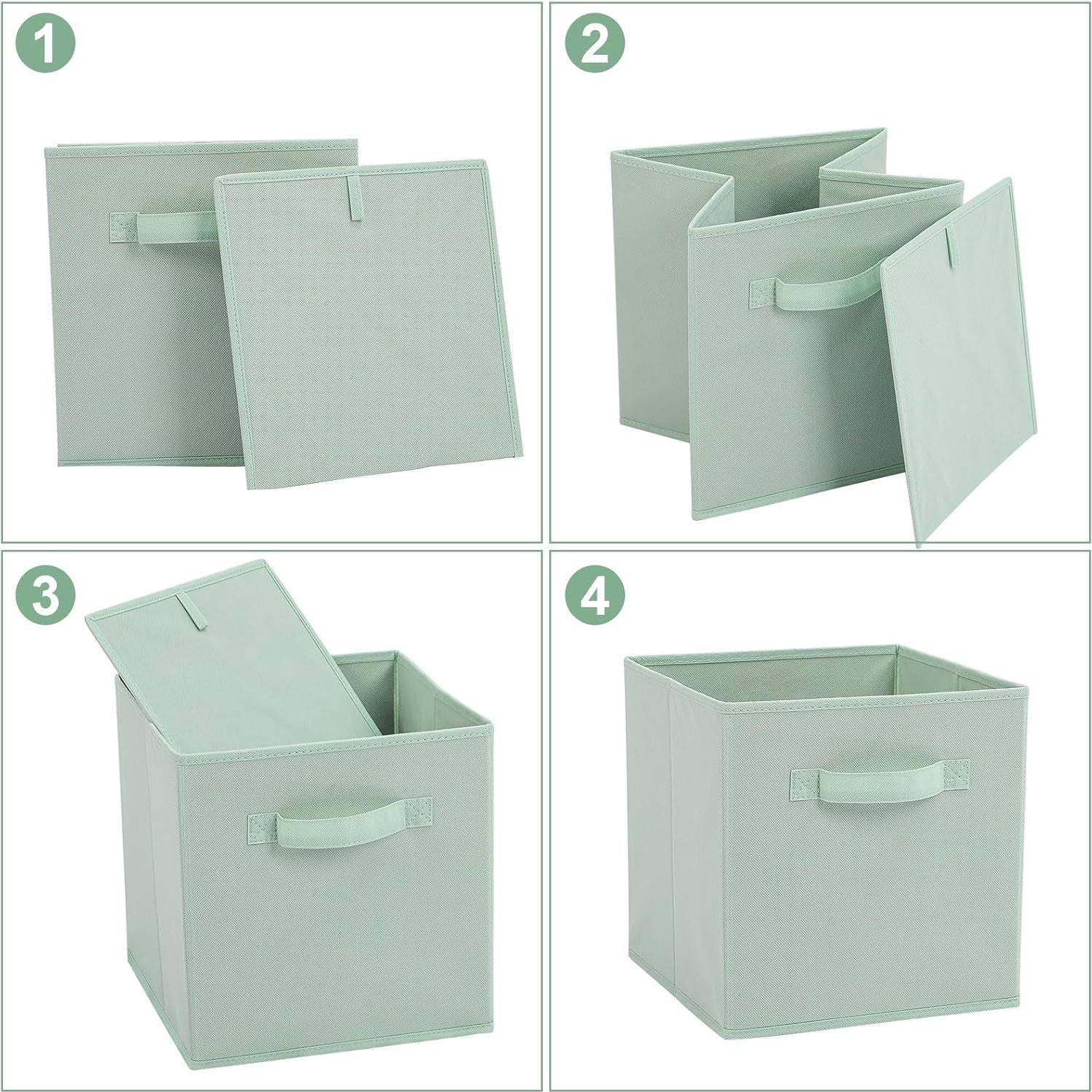 1

2

3

4