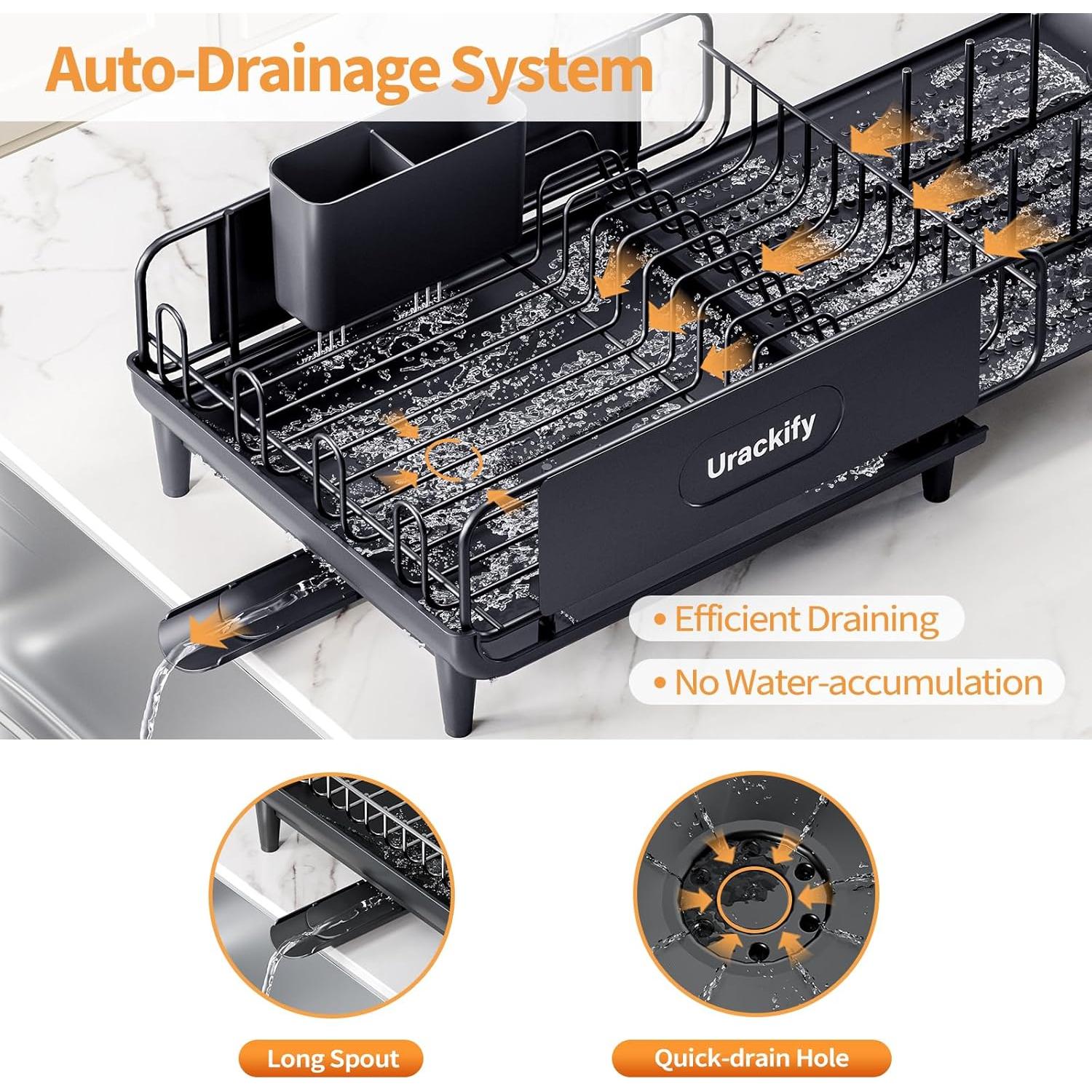 Auto-Drainage System

Urackify

• Efficient Draining

• No Water-accumulation

Long Spout

Quick-drain Hole