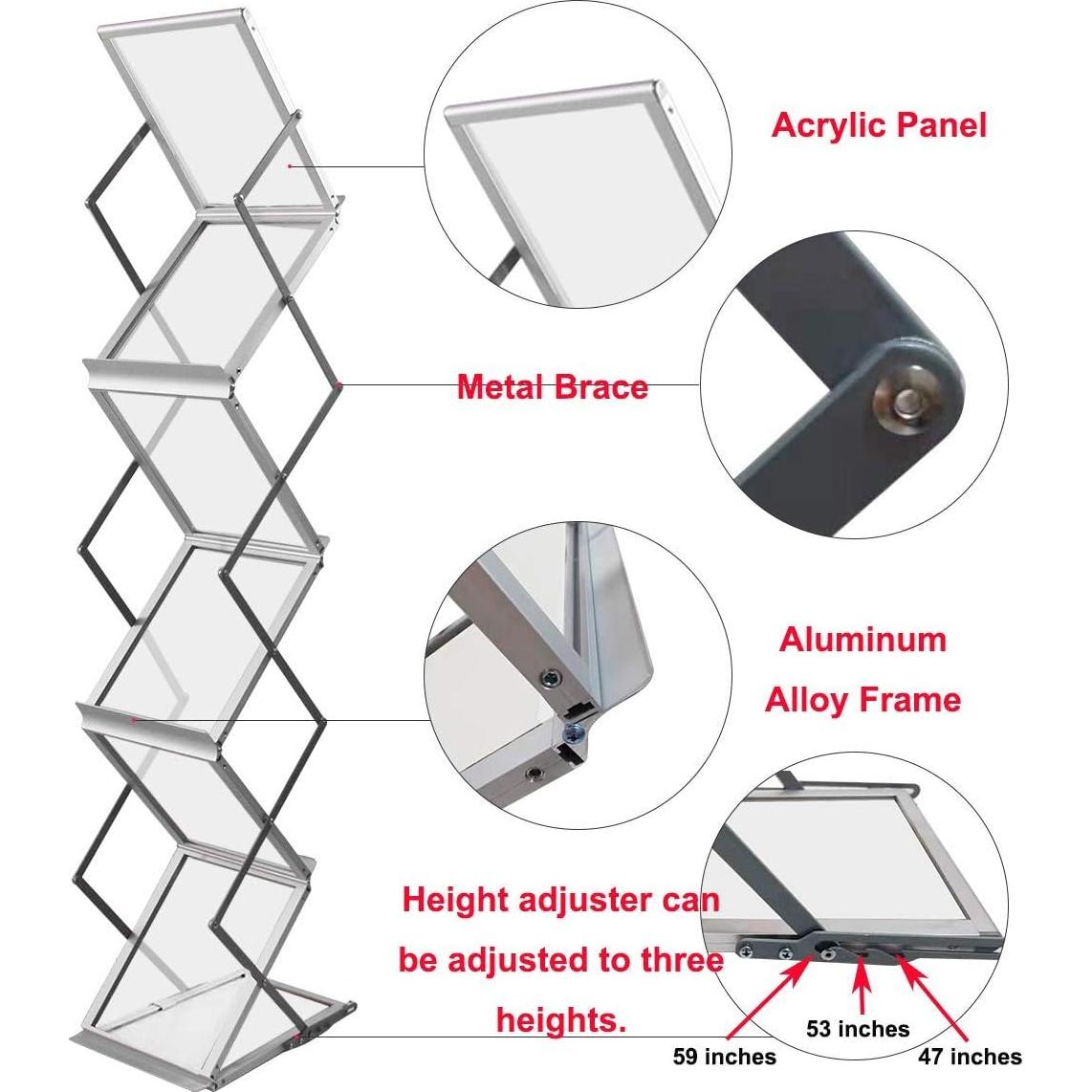 Acrylic Panel

Metal Brace

Aluminum Alloy Frame

Height adjuster can be adjusted to three heights.

59 inches

53 inches

47 inches