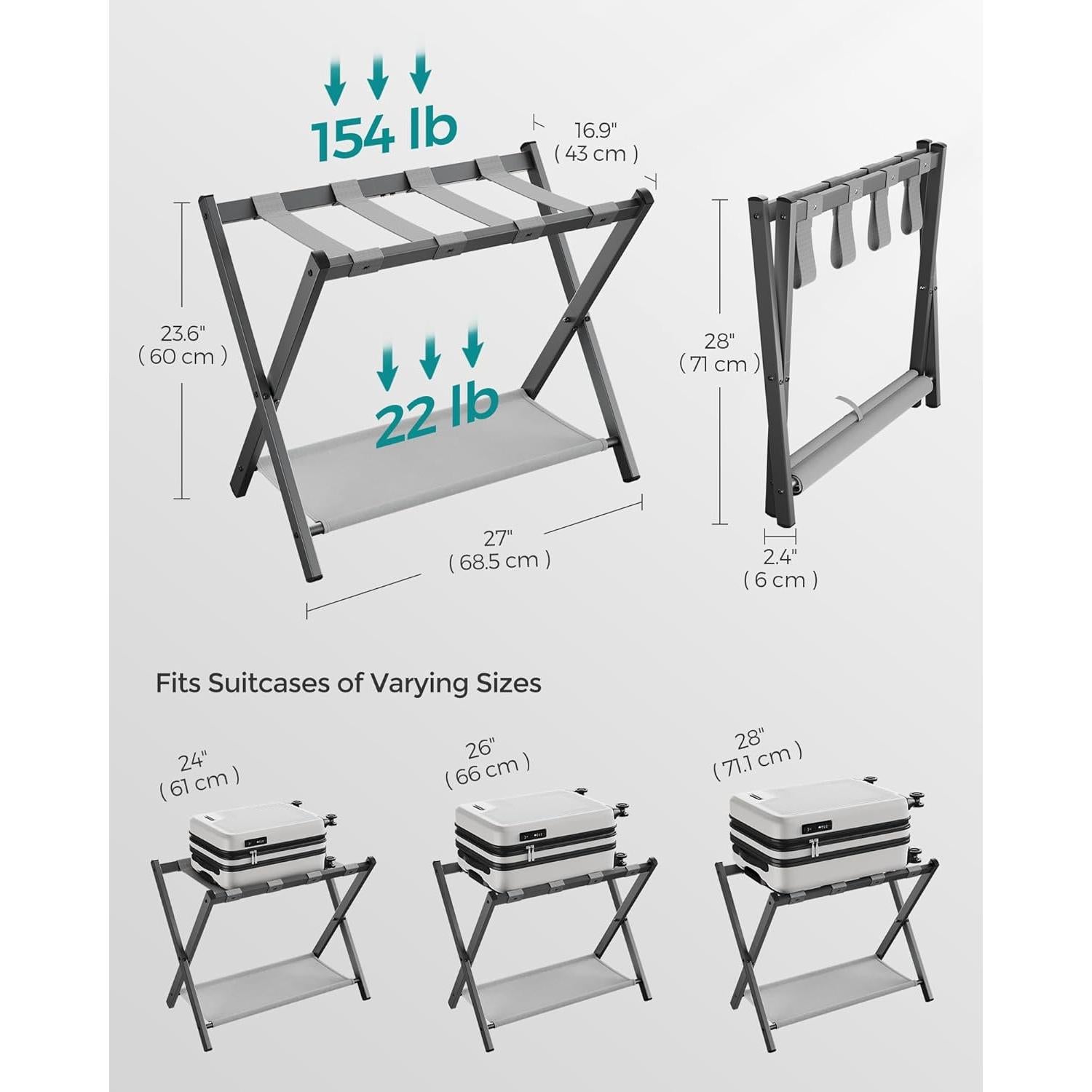 154 lb

16.9"
( 43 cm )

23.6"
( 60 cm )

22 lb

27"
( 68.5 cm )

28"
( 71 cm )

2.4"
( 6 cm )

Fits Suitcases of Varying Sizes

24"
( 61 cm )

26"
( 66 cm )

28"
( 71.1 cm )