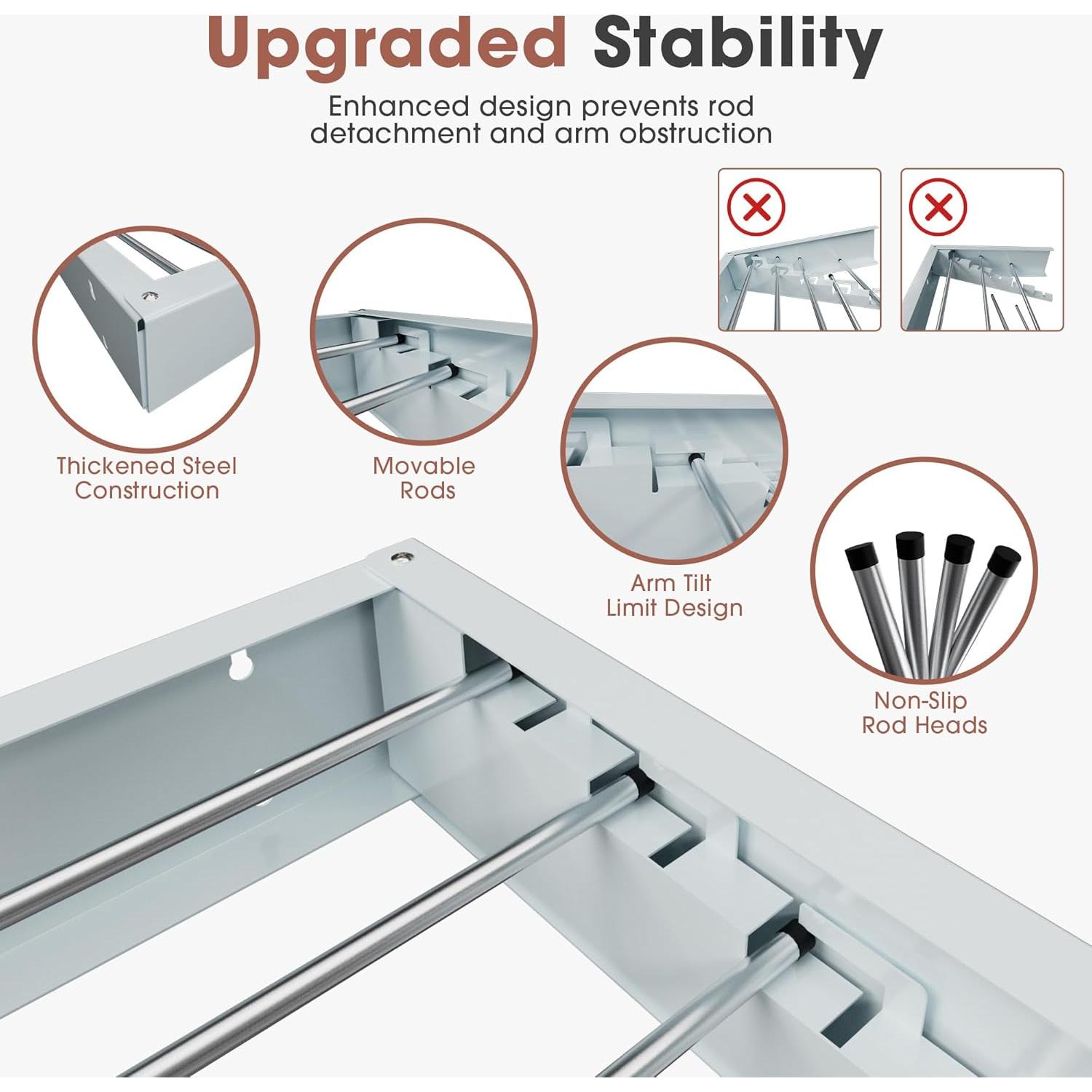 Upgraded Stability

Enhanced design prevents rod detachment and arm obstruction

Thickened Steel Construction

Movable Rods

Arm Tilt Limit Design

Non-Slip Rod Heads