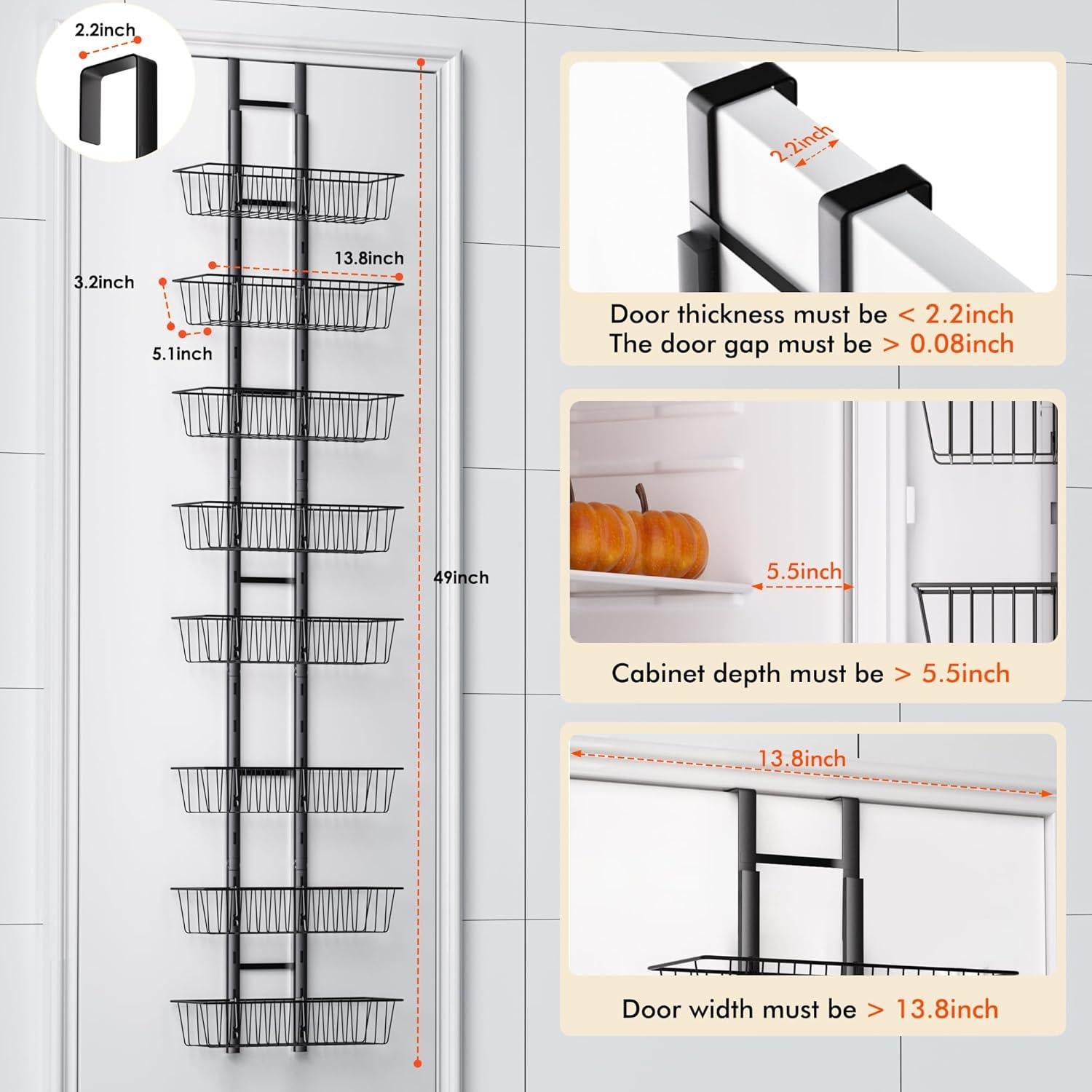 2.2inch

13.8inch

3.2inch

5.1inch

49inch

2.2inch

Door thickness must be < 2.2inch
The door gap must be > 0.08inch

5.5inch

Cabinet depth must be > 5.5inch

13.8inch

Door width must be > 13.8inch