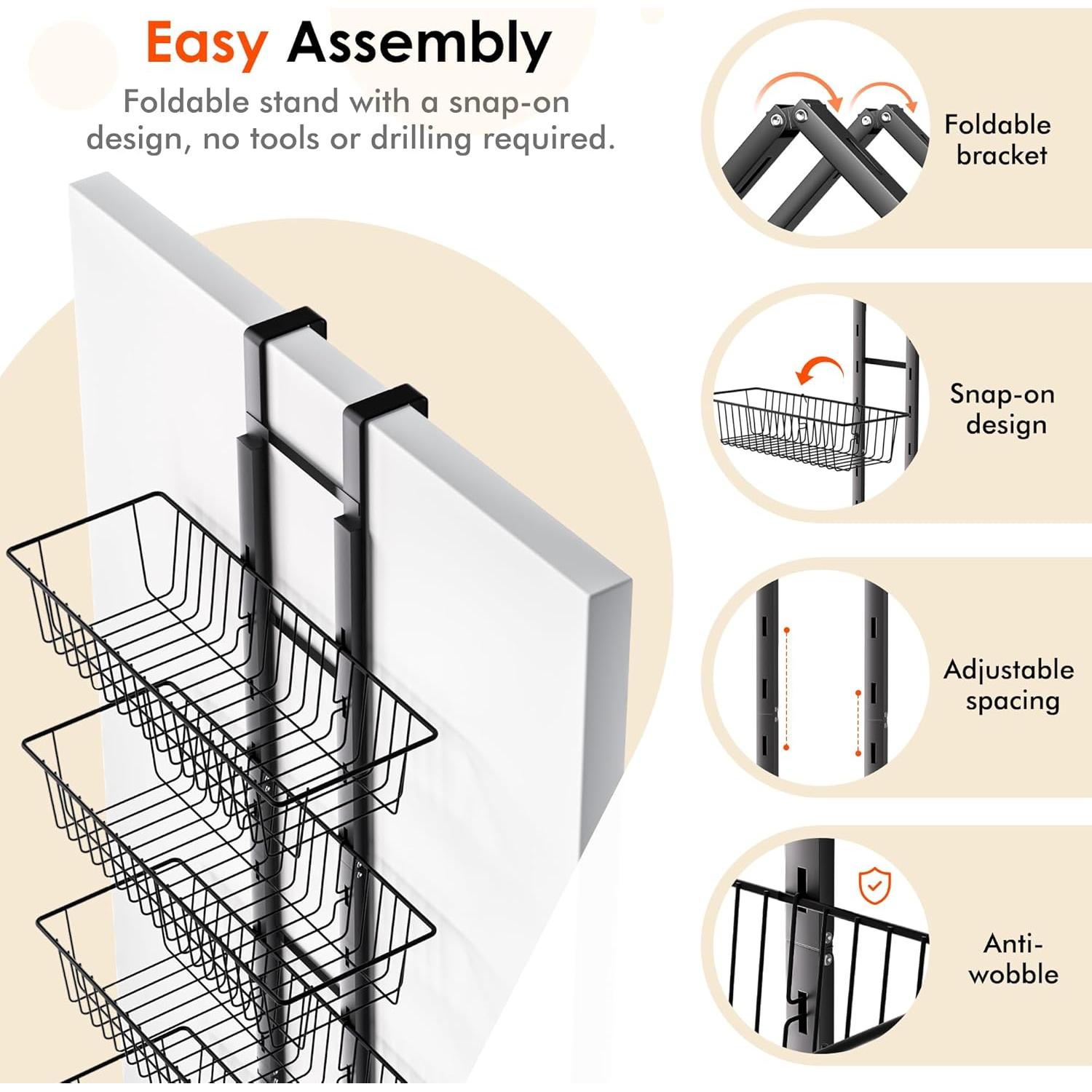 Easy Assembly

Foldable stand with a snap-on design, no tools or drilling required.

Foldable bracket

Snap-on design

Adjustable spacing

Anti-wobble