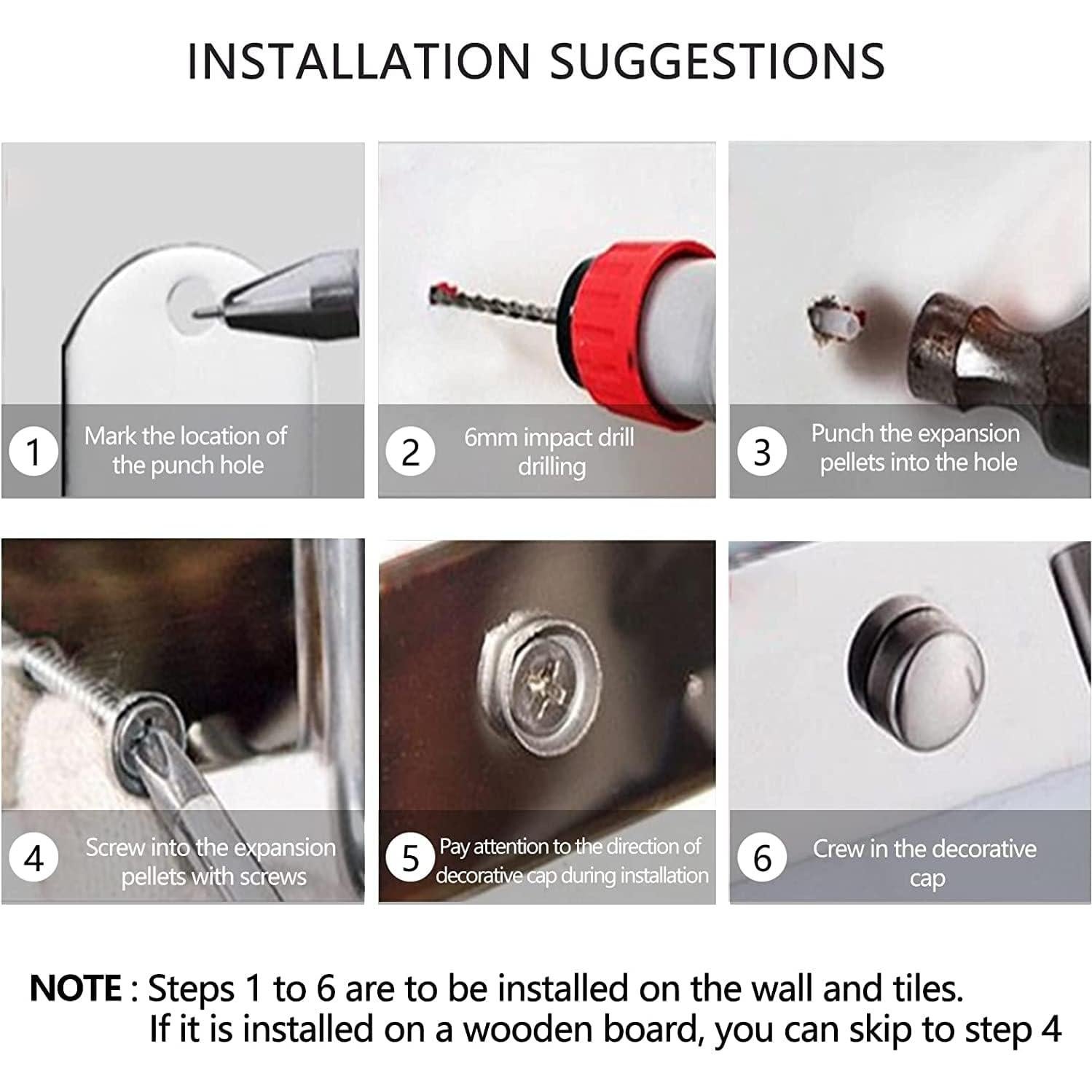 INSTALLATION SUGGESTIONS

1 Mark the location of the punch hole

2 6mm impact drill drilling

3 Punch the expansion pellets into the hole

4 Screw into the expansion pellets with screws

5 Pay attention to the direction of decorative cap during installation

6 Crew in the decorative cap

NOTE : Steps 1 to 6 are to be installed on the wall and tiles.
If it is installed on a wooden board, you can skip to step 4