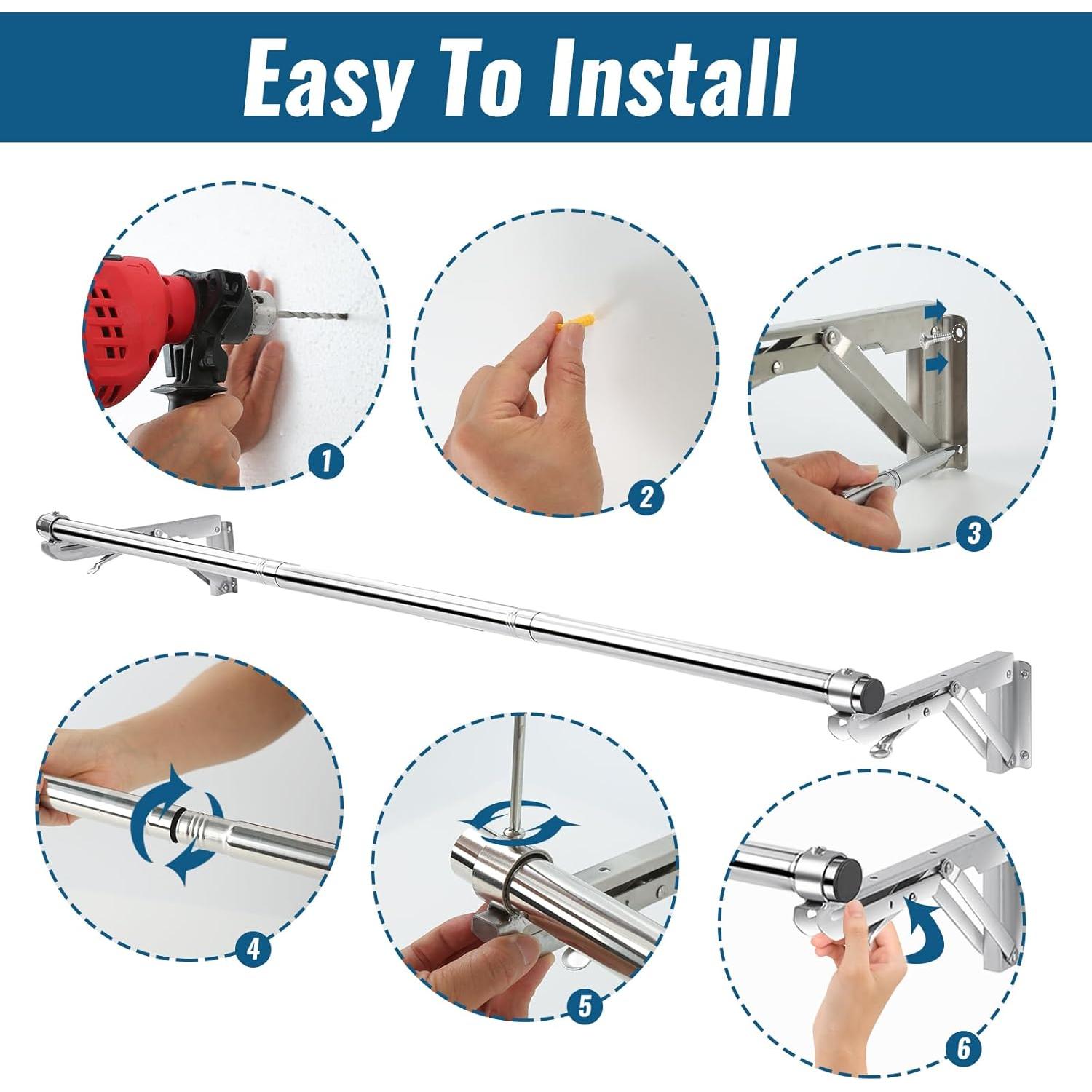 Easy To Install

1

2

3

4

5

6