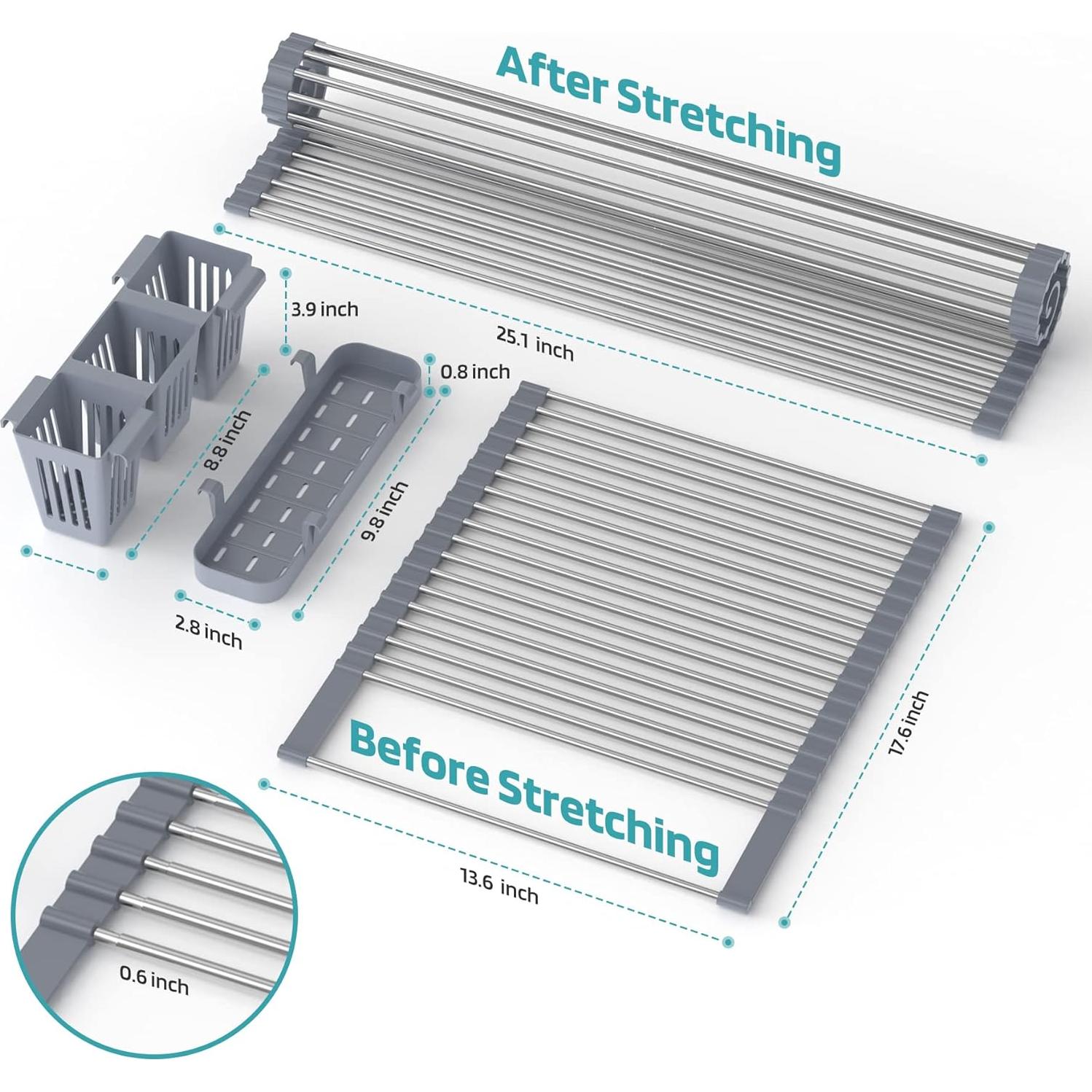 After Stretching

3.9 inch

25.1 inch

0.8 inch

8.8 inch

9.8 inch

2.8 inch

17.6 inch

Before Stretching

13.6 inch

0.6 inch