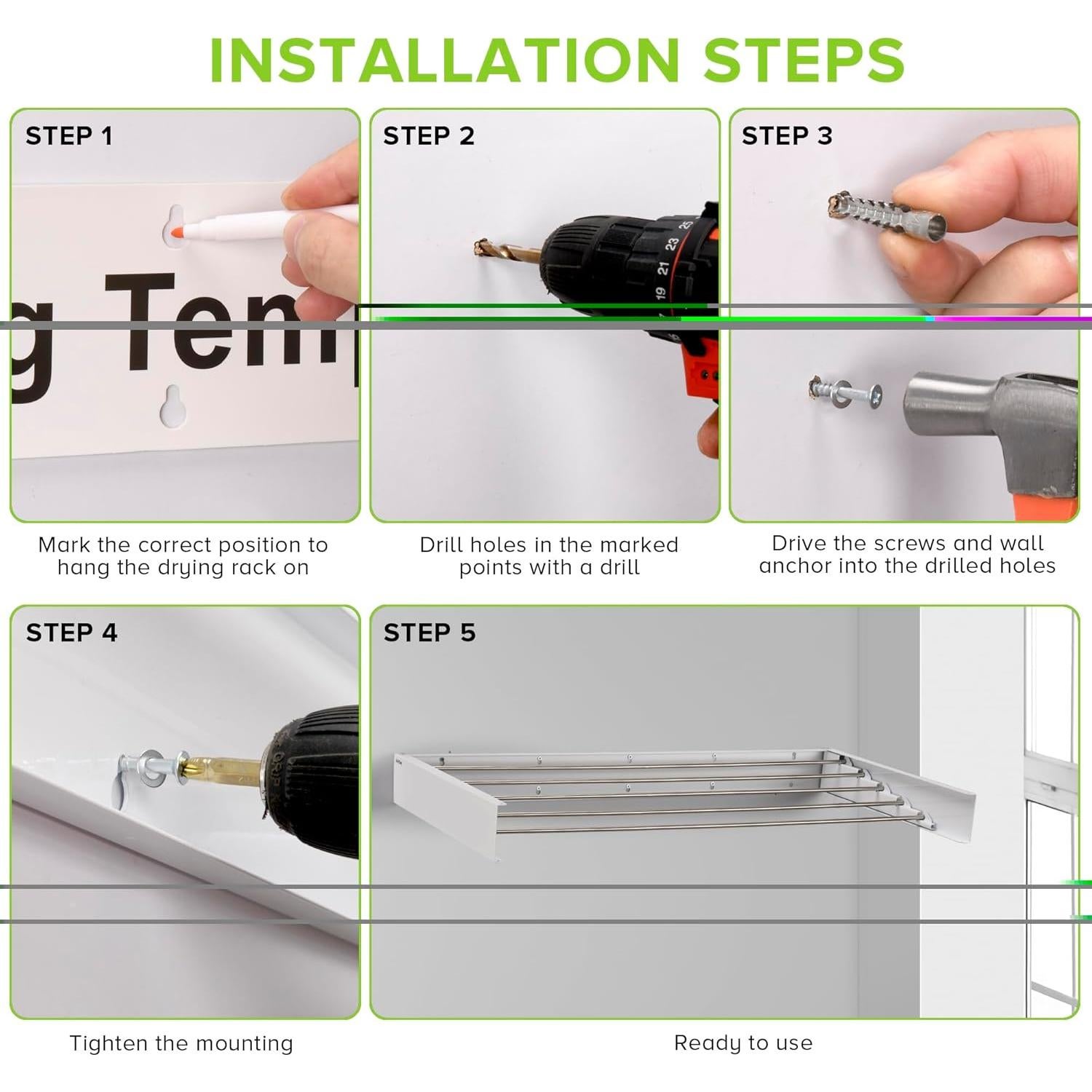 INSTALLATION STEPS

STEP 1

g Tem

Mark the correct position to hang the drying rack on

STEP 2

25
23
21
19

Drill holes in the marked points with a drill

STEP 3

Drive the screws and wall anchor into the drilled holes

STEP 4

Tighten the mounting

STEP 5

Ready to use