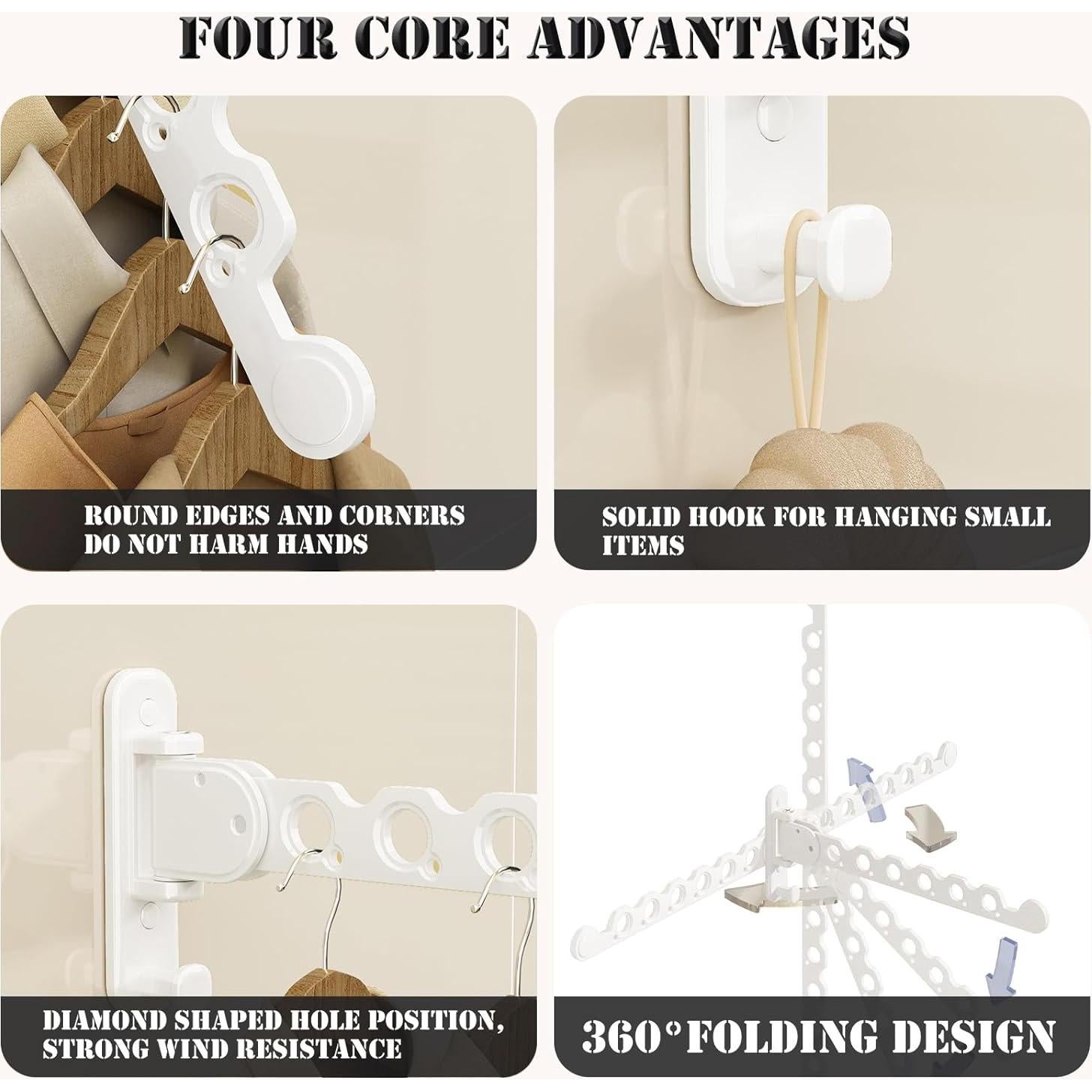 FOUR CORE ADVANTAGES

ROUND EDGES AND CORNERS DO NOT HARM HANDS

SOLID HOOK FOR HANGING SMALL ITEMS

DIAMOND SHAPED HOLE POSITION, STRONG WIND RESISTANCE

360°FOLDING DESIGN