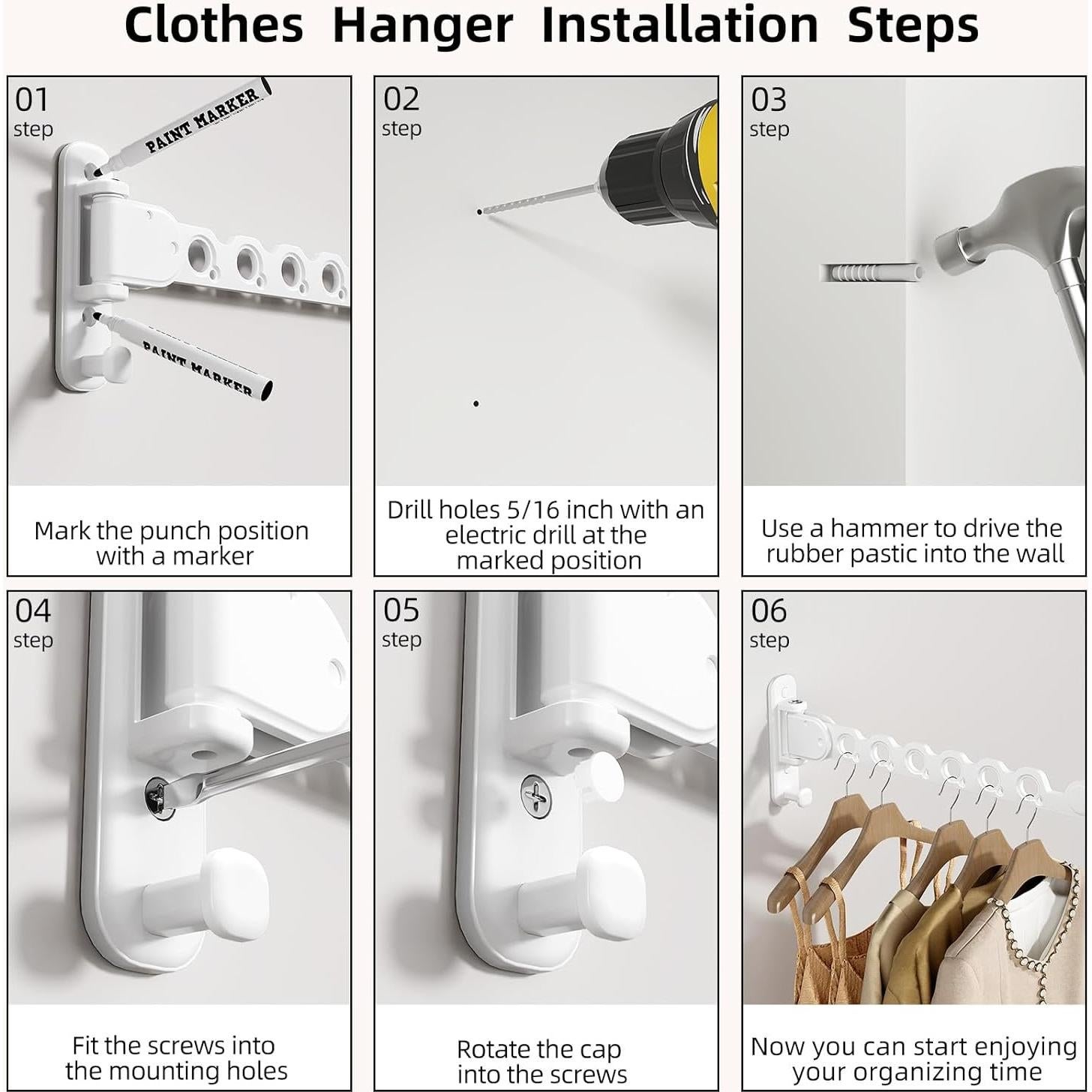 Clothes Hanger Installation Steps

01
step

PAINT MARKER

PAINT MARKER

Mark the punch position with a marker

02
step

Drill holes 5/16 inch with an electric drill at the marked position

03
step

Use a hammer to drive the rubber pastic into the wall

04
step

Fit the screws into the mounting holes

05
step

Rotate the cap into the screws

06
step

Now you can start enjoying your organizing time