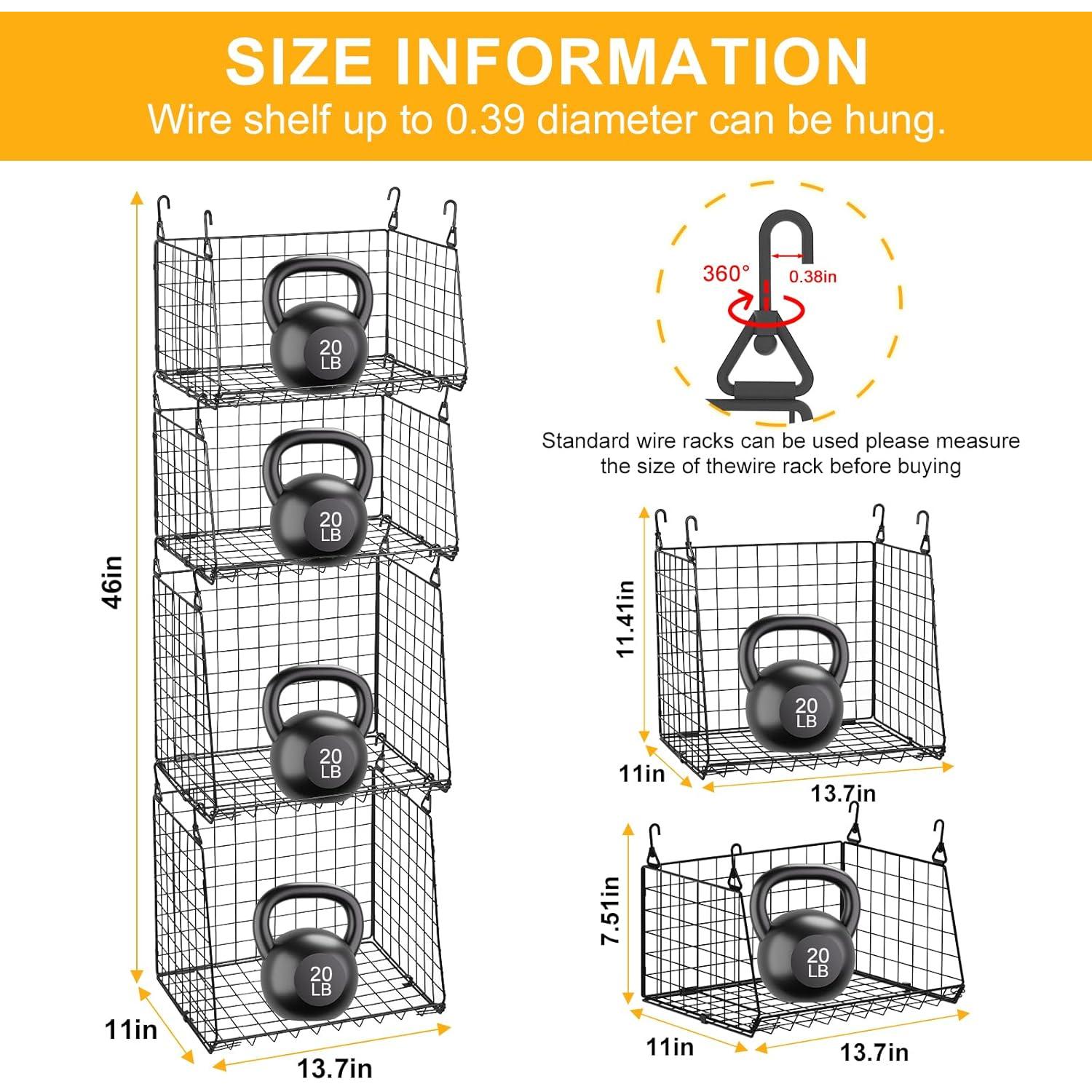 SIZE INFORMATION
Wire shelf up to 0.39 diameter can be hung.

46in

20 LB

20 LB

20 LB

20 LB

11in

13.7in

360°

0.38in

Standard wire racks can be used please measure the size of thewire rack before buying

11.41in

20 LB

11in

13.7in

7.51in

20 LB

11in

13.7in