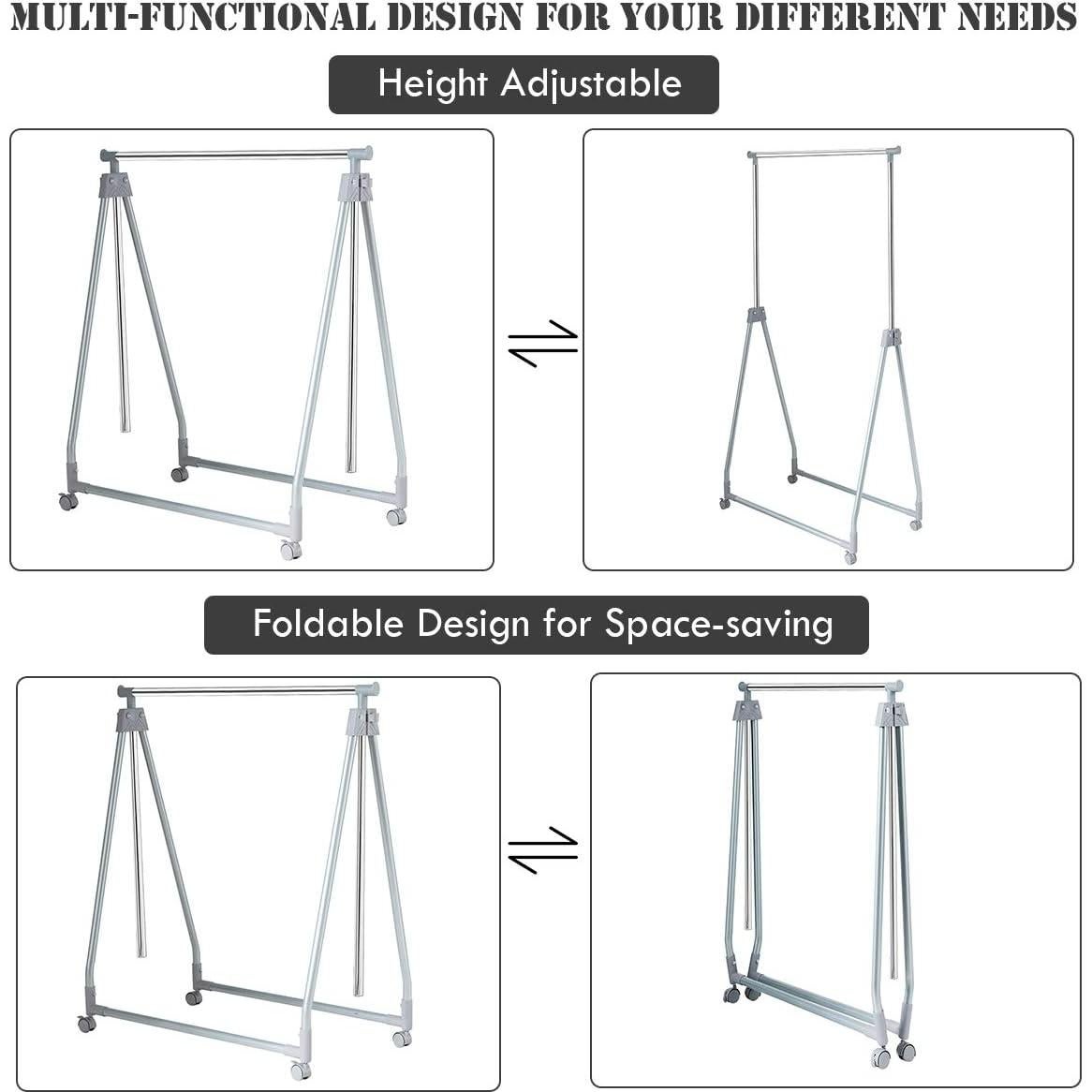 MULTI-FUNCTIONAL DESIGN FOR YOUR DIFFERENT NEEDS

Height Adjustable

Foldable Design for Space-saving