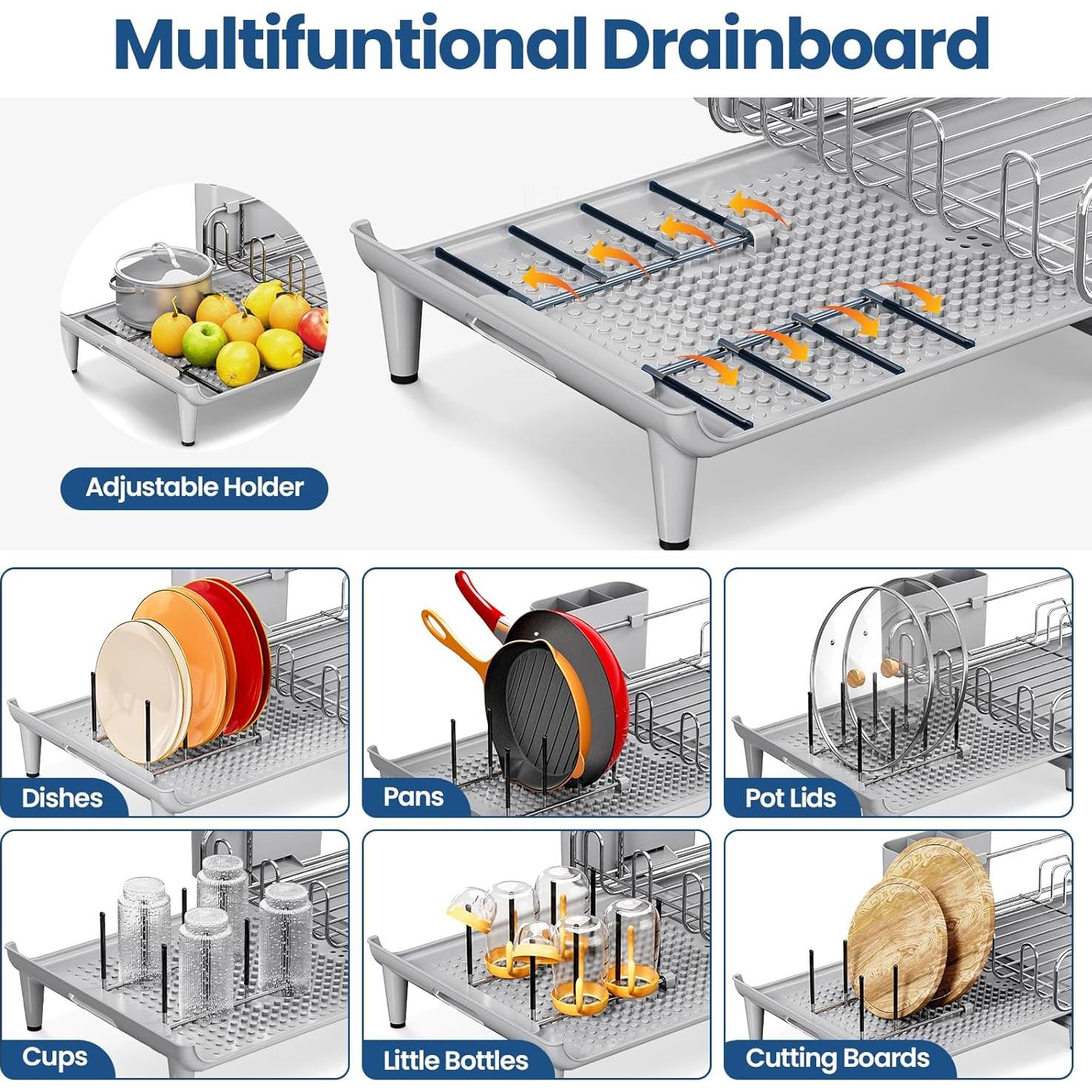 Multifuntional Drainboard

Adjustable Holder

Dishes

Pans

Pot Lids

Cups

Little Bottles

Cutting Boards