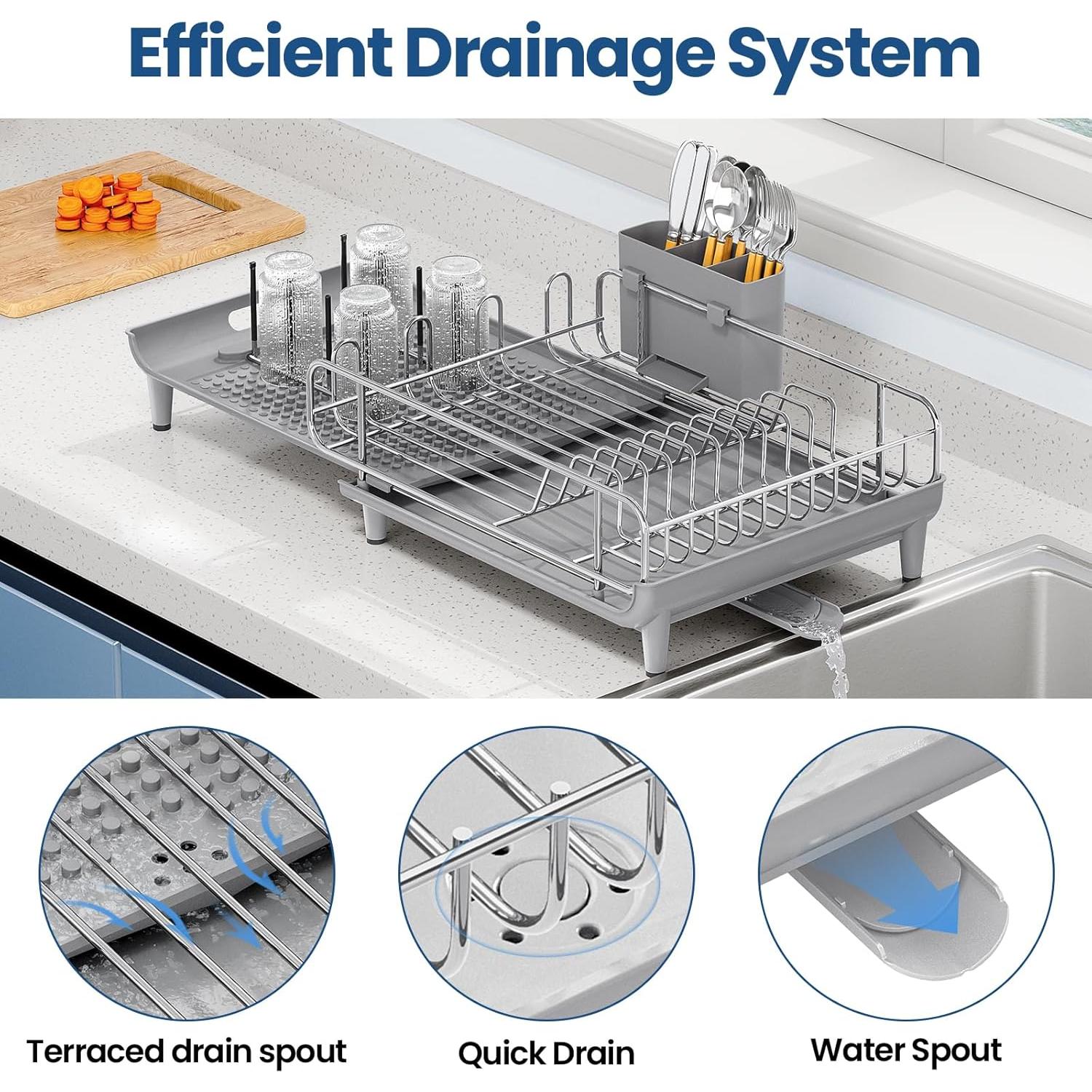 Efficient Drainage System

Terraced drain spout

Quick Drain

Water Spout