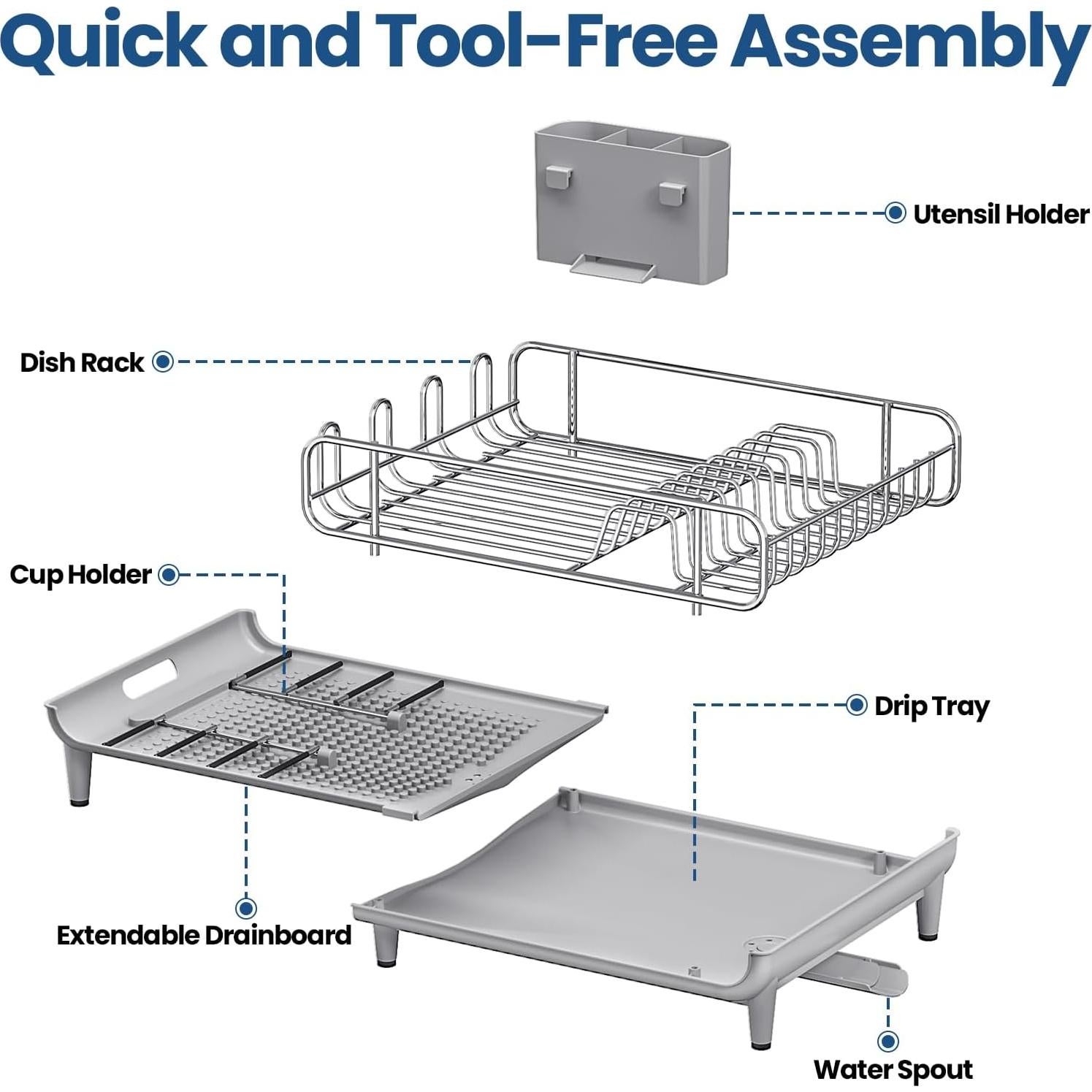 Quick and Tool-Free Assembly

Utensil Holder

Dish Rack

Cup Holder

Drip Tray

Extendable Drainboard

Water Spout