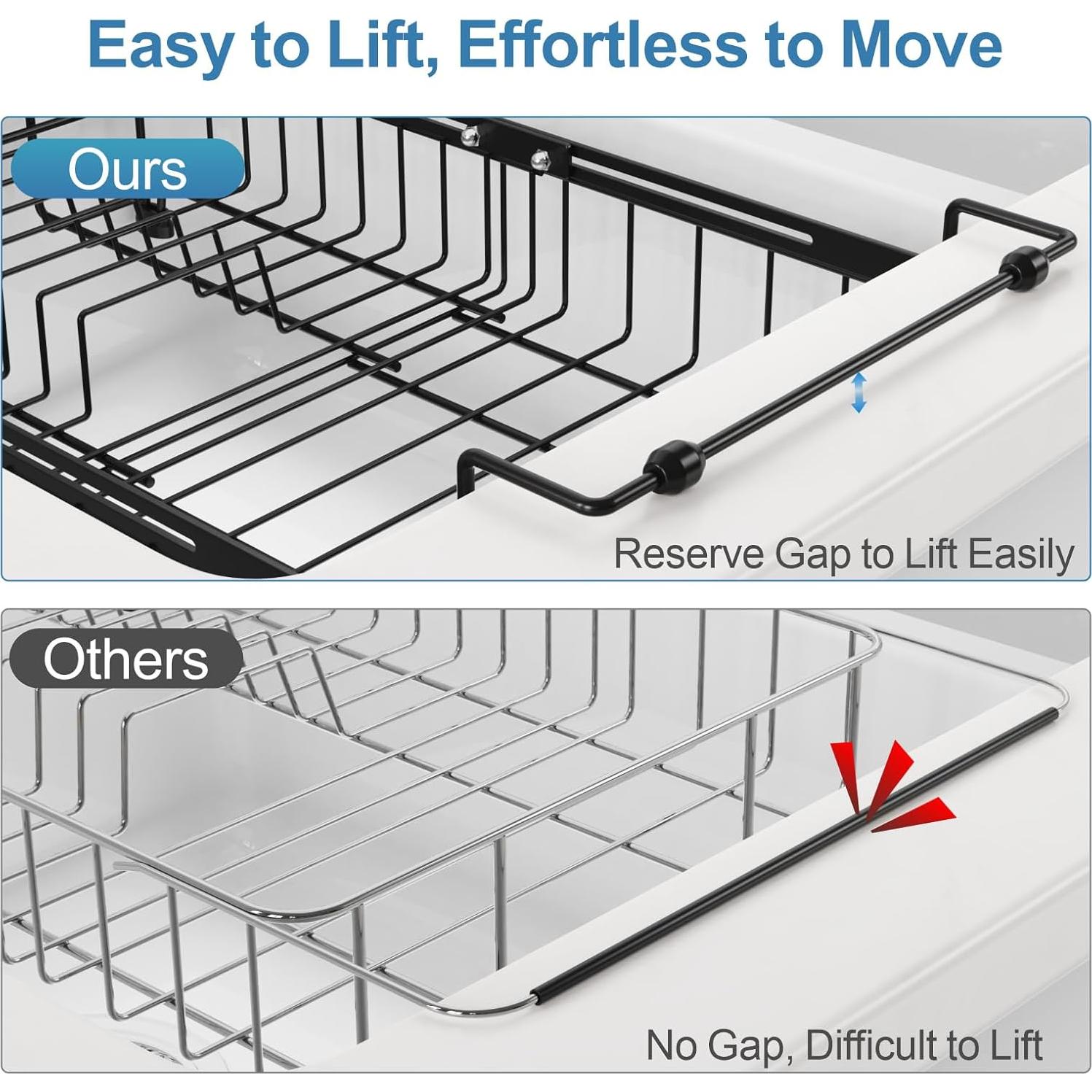 Easy to Lift, Effortless to Move

Ours

Reserve Gap to Lift Easily

Others

No Gap, Difficult to Lift