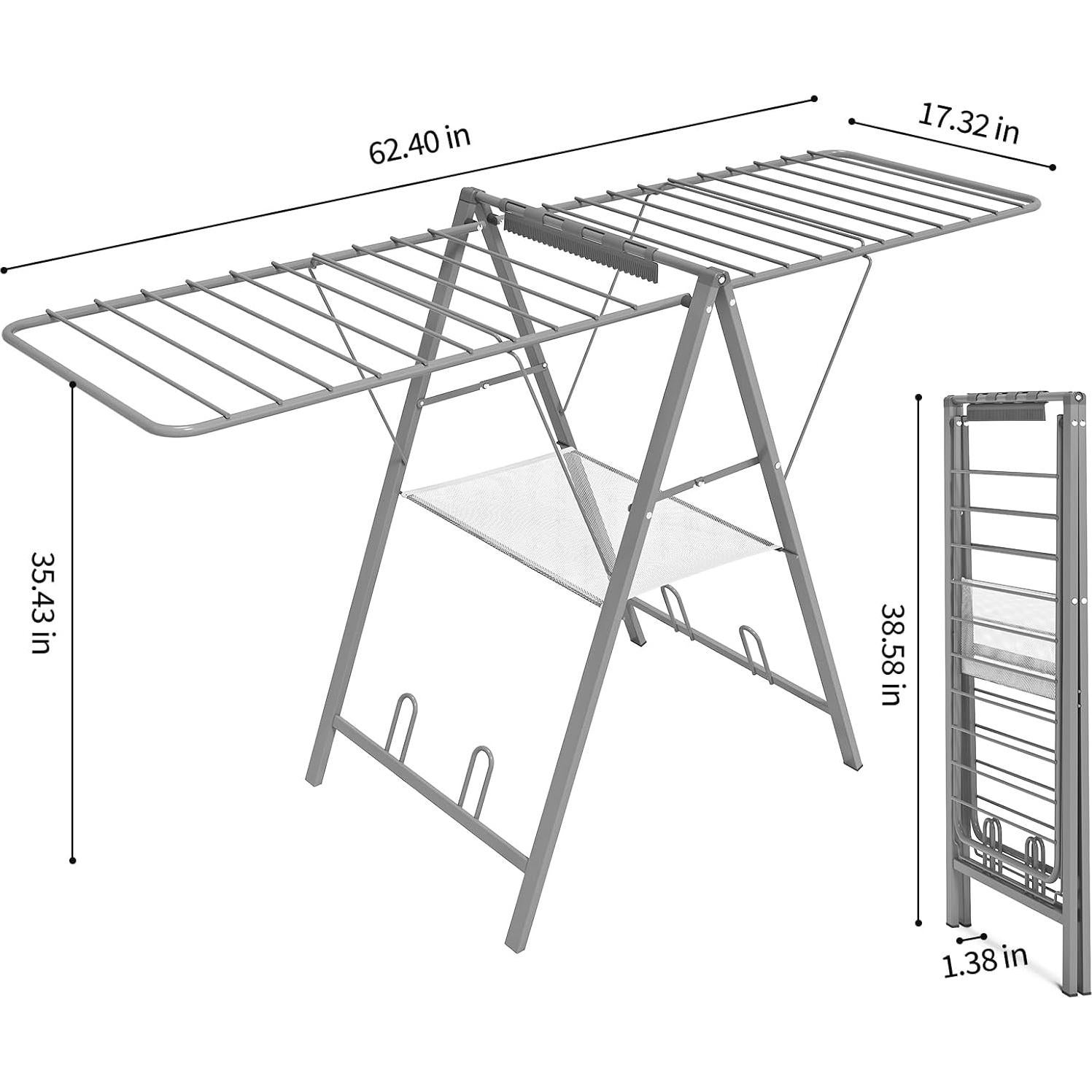 62.40 in

17.32 in

35.43 in

38.58 in

1.38 in