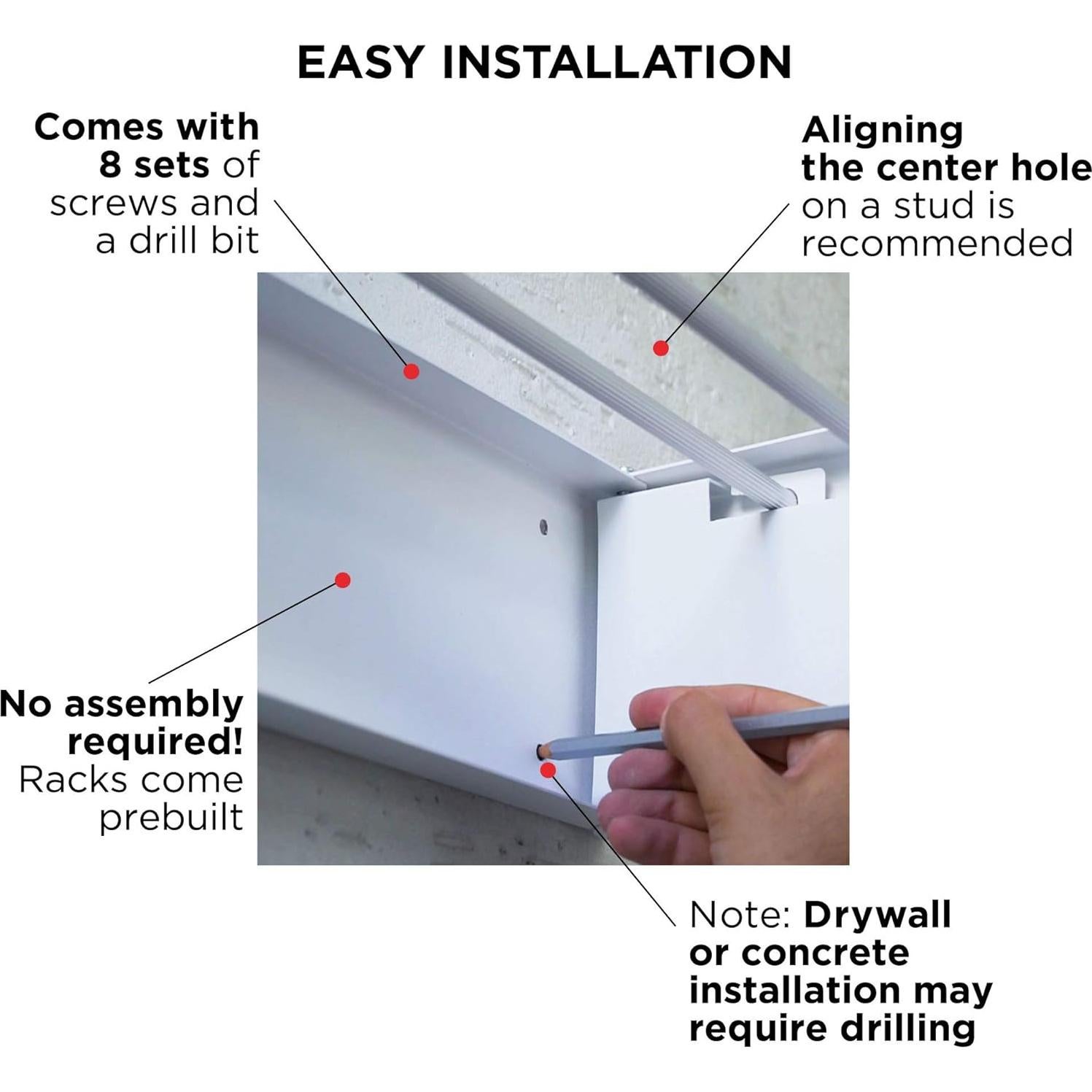 EASY INSTALLATION

Comes with 8 sets of screws and a drill bit

Aligning the center hole on a stud is recommended

No assembly required! Racks come prebuilt

Note: Drywall or concrete installation may require drilling