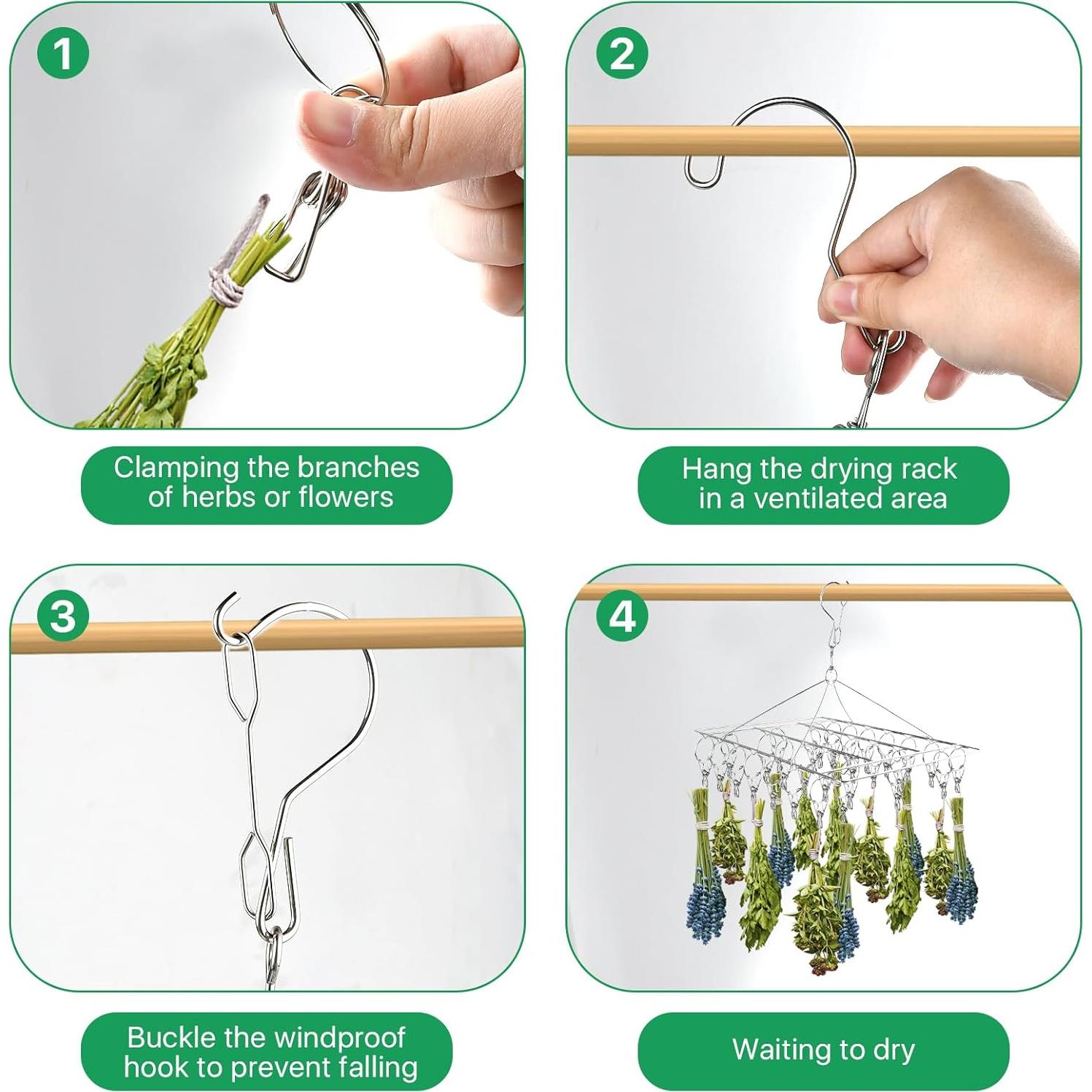 1

Clamping the branches of herbs or flowers

2

Hang the drying rack in a ventilated area

3

Buckle the windproof hook to prevent falling

4

Waiting to dry