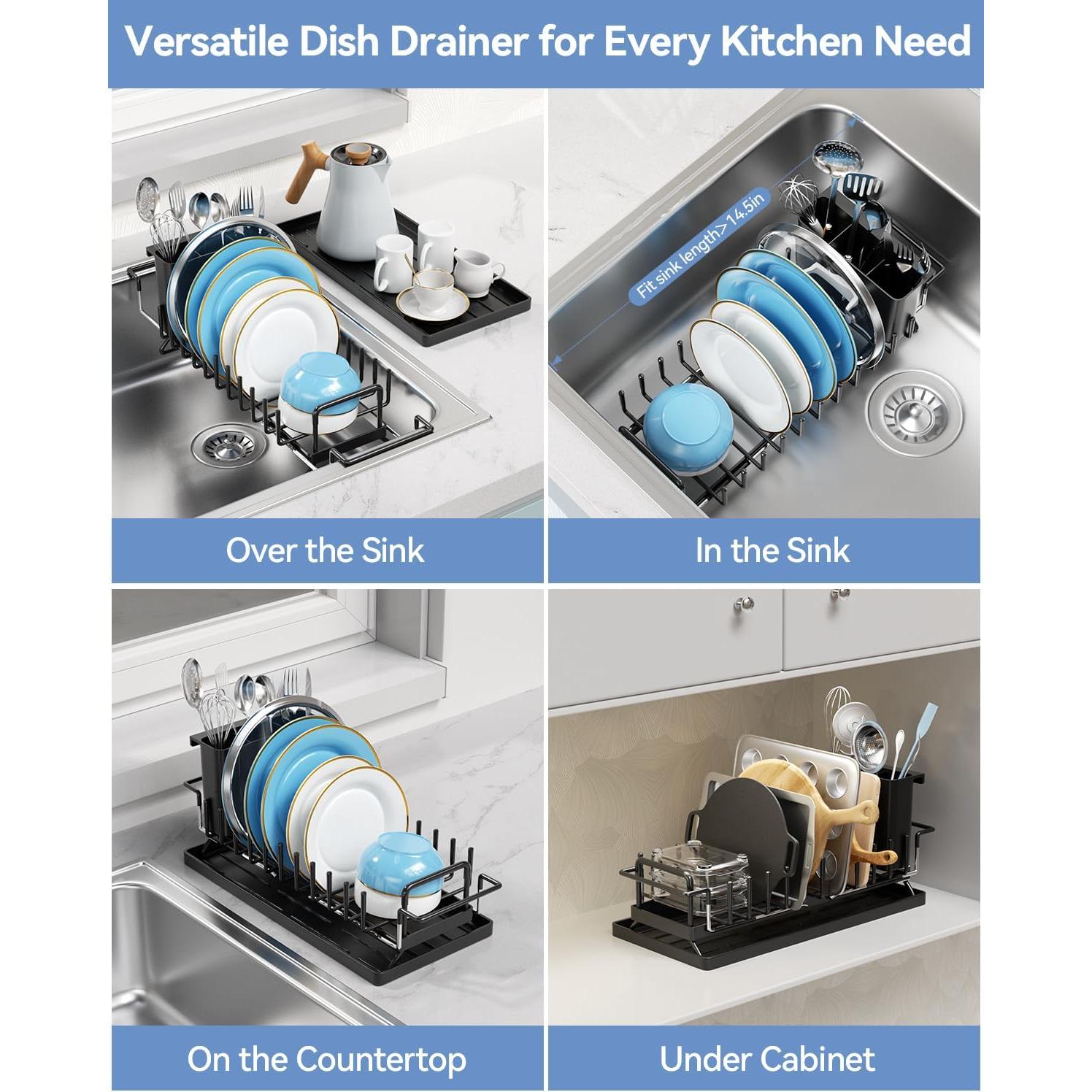 Versatile Dish Drainer for Every Kitchen Need

Over the Sink

Fit sink length> 14.5in

In the Sink

On the Countertop

Under Cabinet