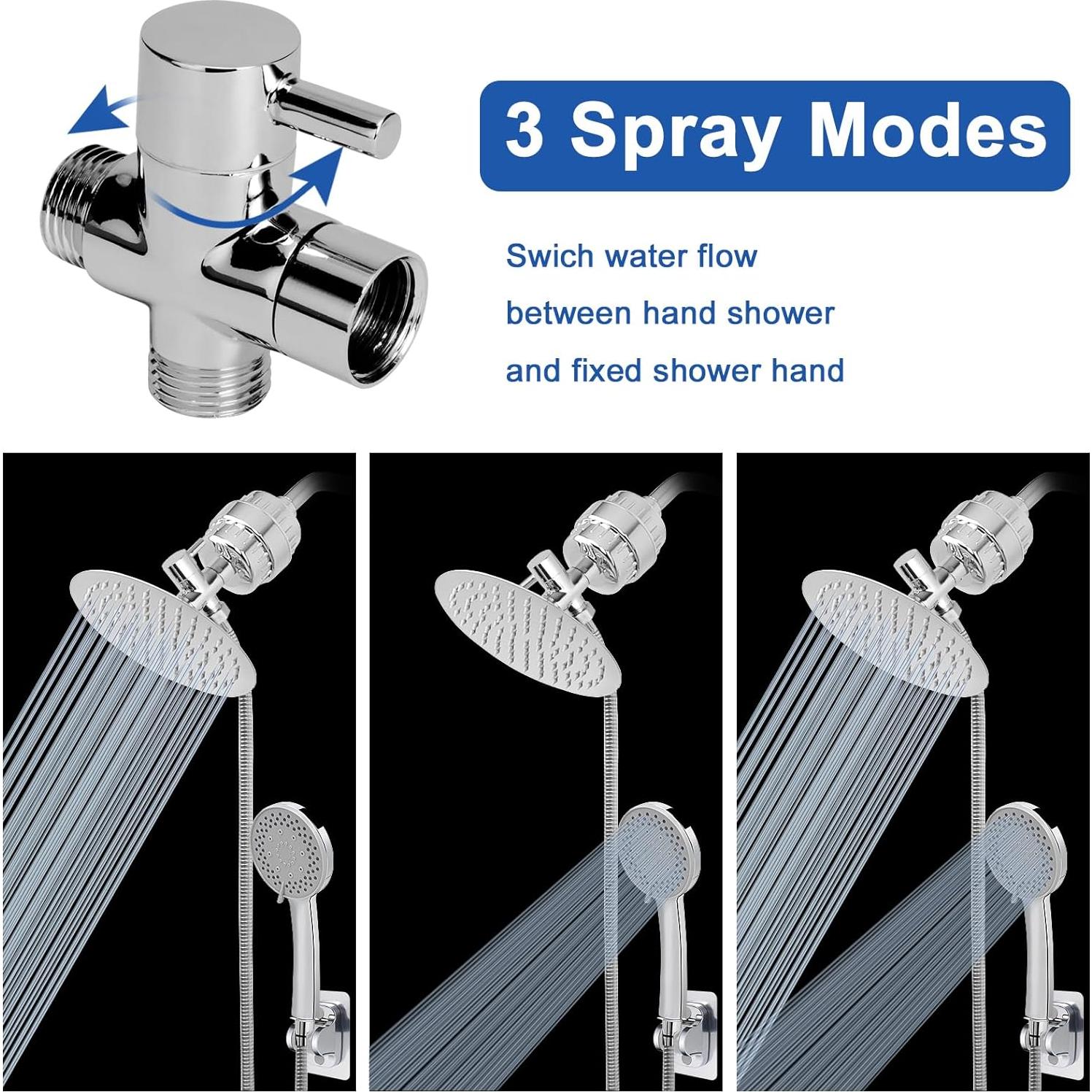 3 Spray Modes

Swich water flow between hand shower and fixed shower hand