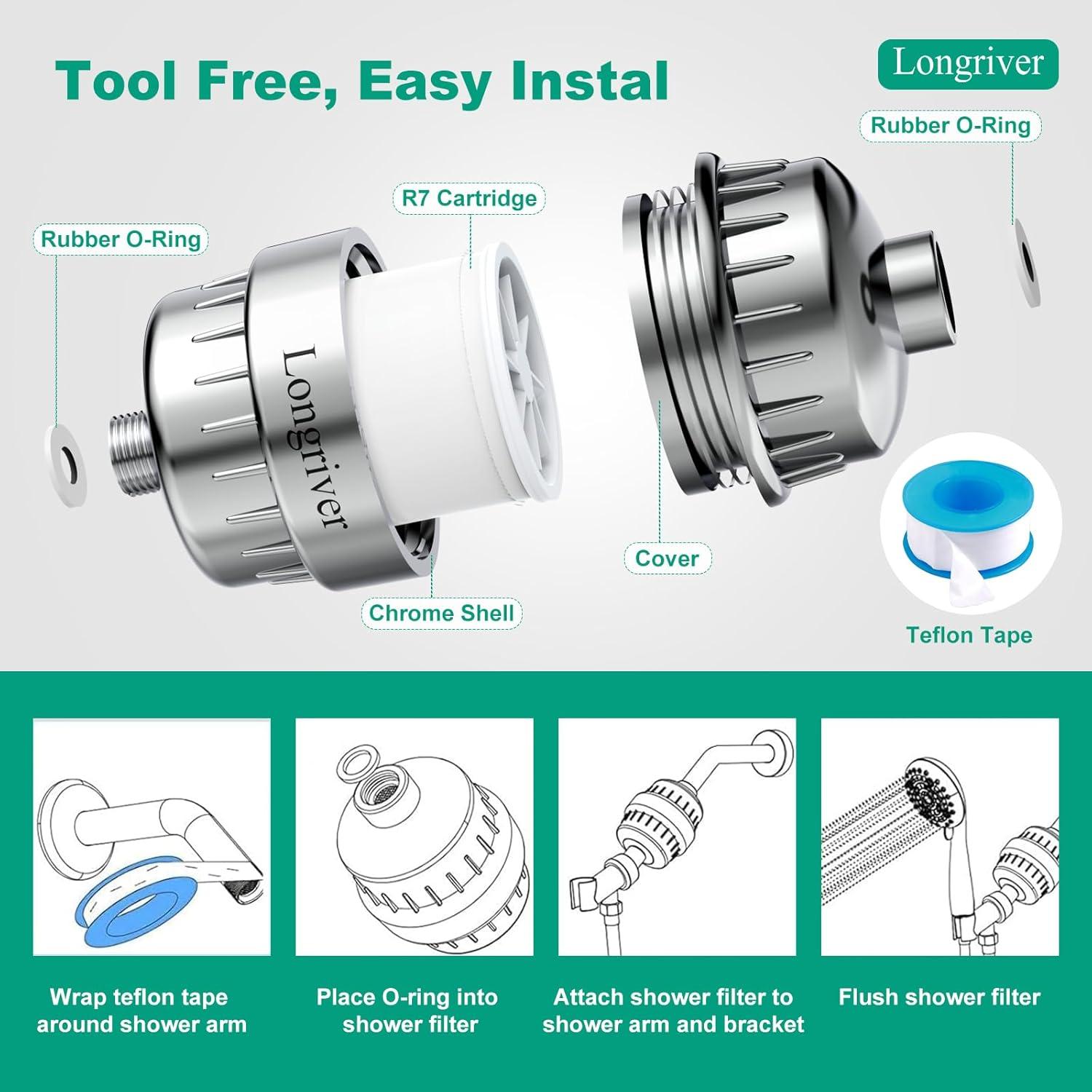 Tool Free, Easy Instal

Longriver

Rubber O-Ring

R7 Cartridge

Rubber O-Ring

Longriver

Cover

Chrome Shell

Teflon Tape

Wrap teflon tape around shower arm

Place O-ring into shower filter

Attach shower filter to shower arm and bracket

Flush shower filter