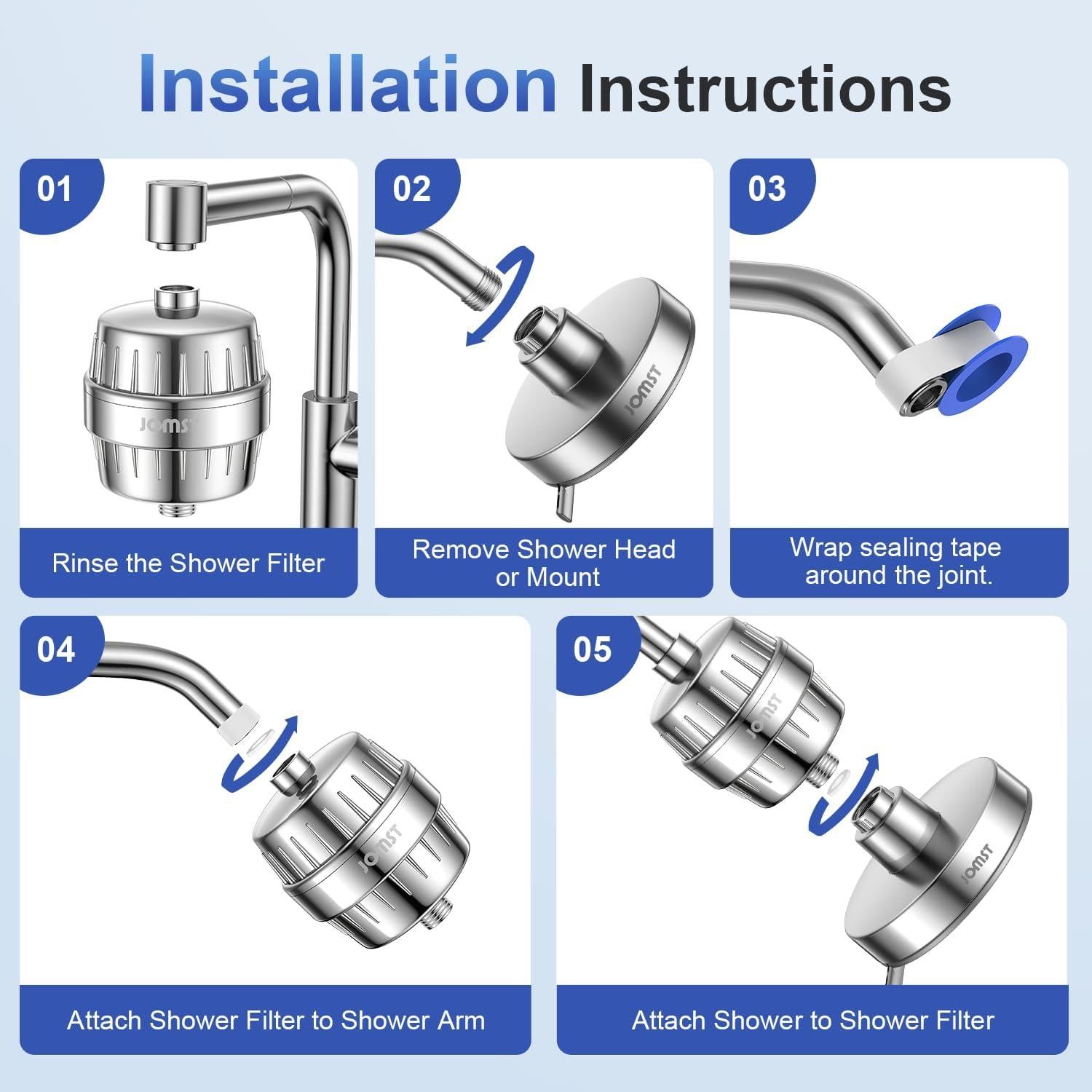 Installation Instructions

01

JOMST

Rinse the Shower Filter

02

JOMST

Remove Shower Head or Mount

03

Wrap sealing tape around the joint.

04

JOMST

Attach Shower Filter to Shower Arm

05

JOMST

JOMST

Attach Shower to Shower Filter