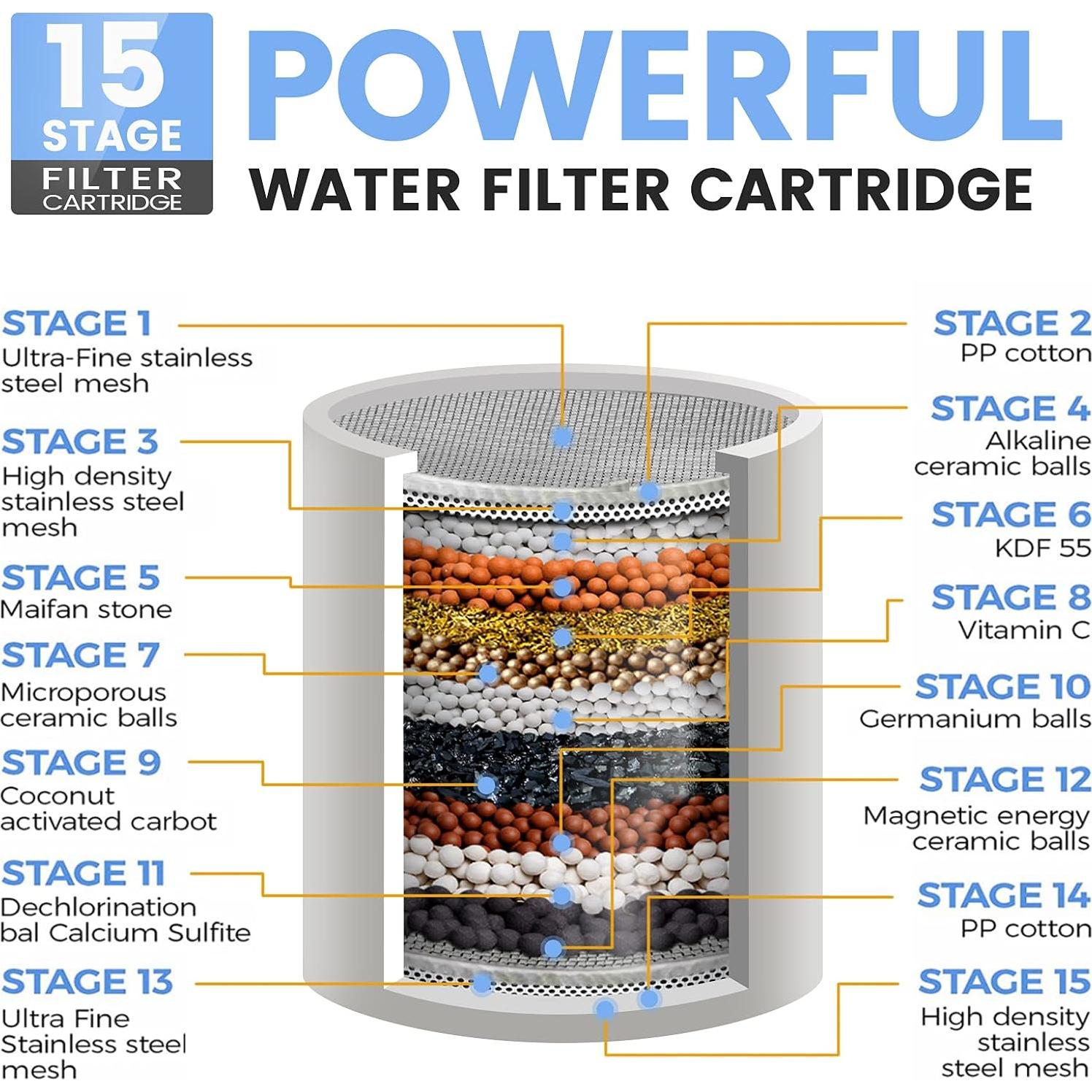 15 STAGE FILTER CARTRIDGE

POWERFUL WATER FILTER CARTRIDGE

STAGE 1
Ultra-Fine stainless steel mesh

STAGE 3
High density stainless steel mesh

STAGE 5
Maifan stone

STAGE 7
Microporous ceramic balls

STAGE 9
Coconut activated carbot

STAGE 11
Dechlorination bal Calcium Sulfite

STAGE 13
Ultra Fine Stainless steel mesh

STAGE 2
PP cotton

STAGE 4
Alkaline ceramic balls

STAGE 6
KDF 55

STAGE 8
Vitamin C

STAGE 10
Germanium balls

STAGE 12
Magnetic energy ceramic balls

STAGE 14
PP cotton

STAGE 15
High density stainless steel mesh