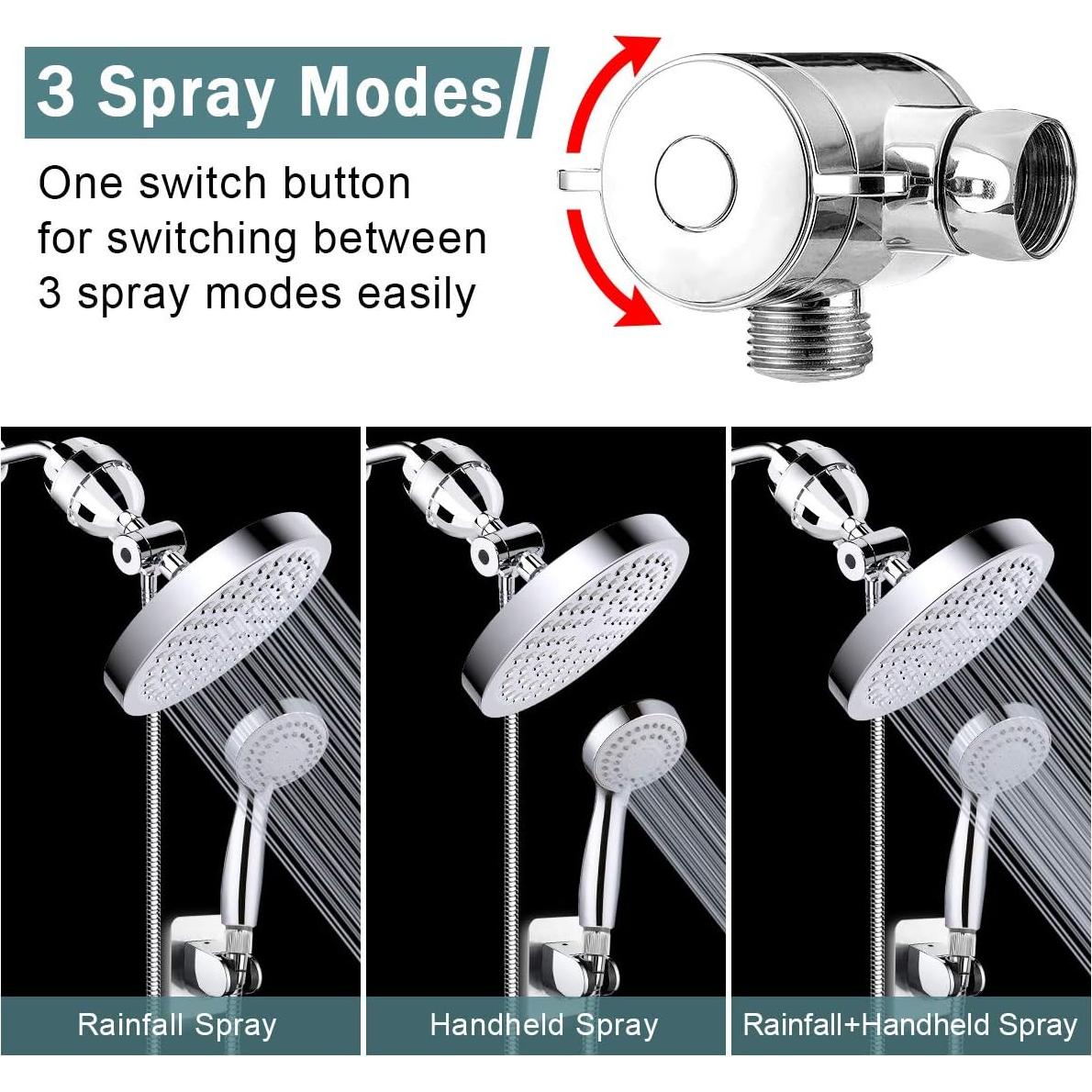 3 Spray Modes

One switch button for switching between 3 spray modes easily

Rainfall Spray

Handheld Spray

Rainfall+Handheld Spray