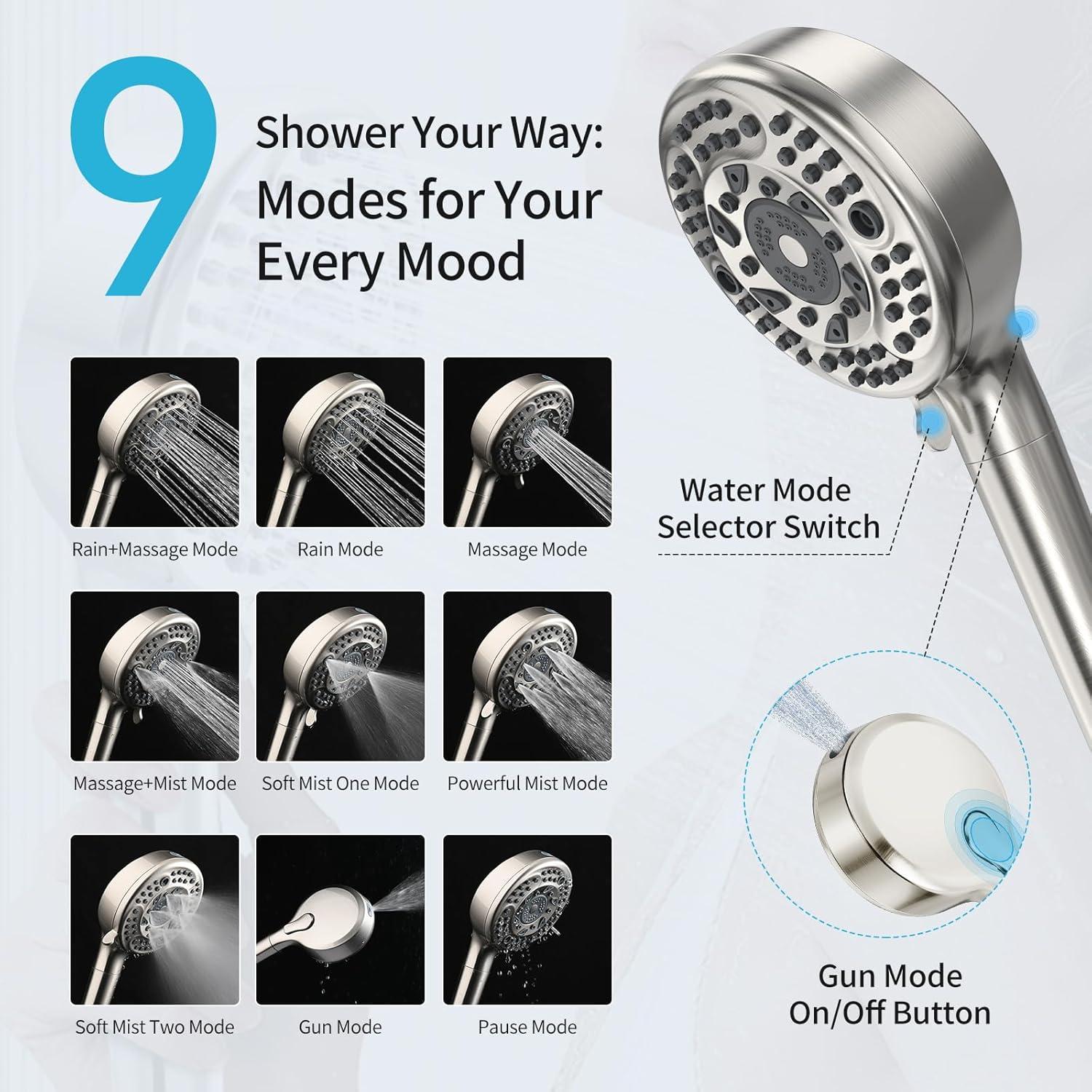 9 Shower Your Way: Modes for Your Every Mood

Rain+Massage Mode

Rain Mode

Massage Mode

Massage+Mist Mode

Soft Mist One Mode

Powerful Mist Mode

Soft Mist Two Mode

Gun Mode

Pause Mode

Water Mode Selector Switch

Gun Mode On/Off Button