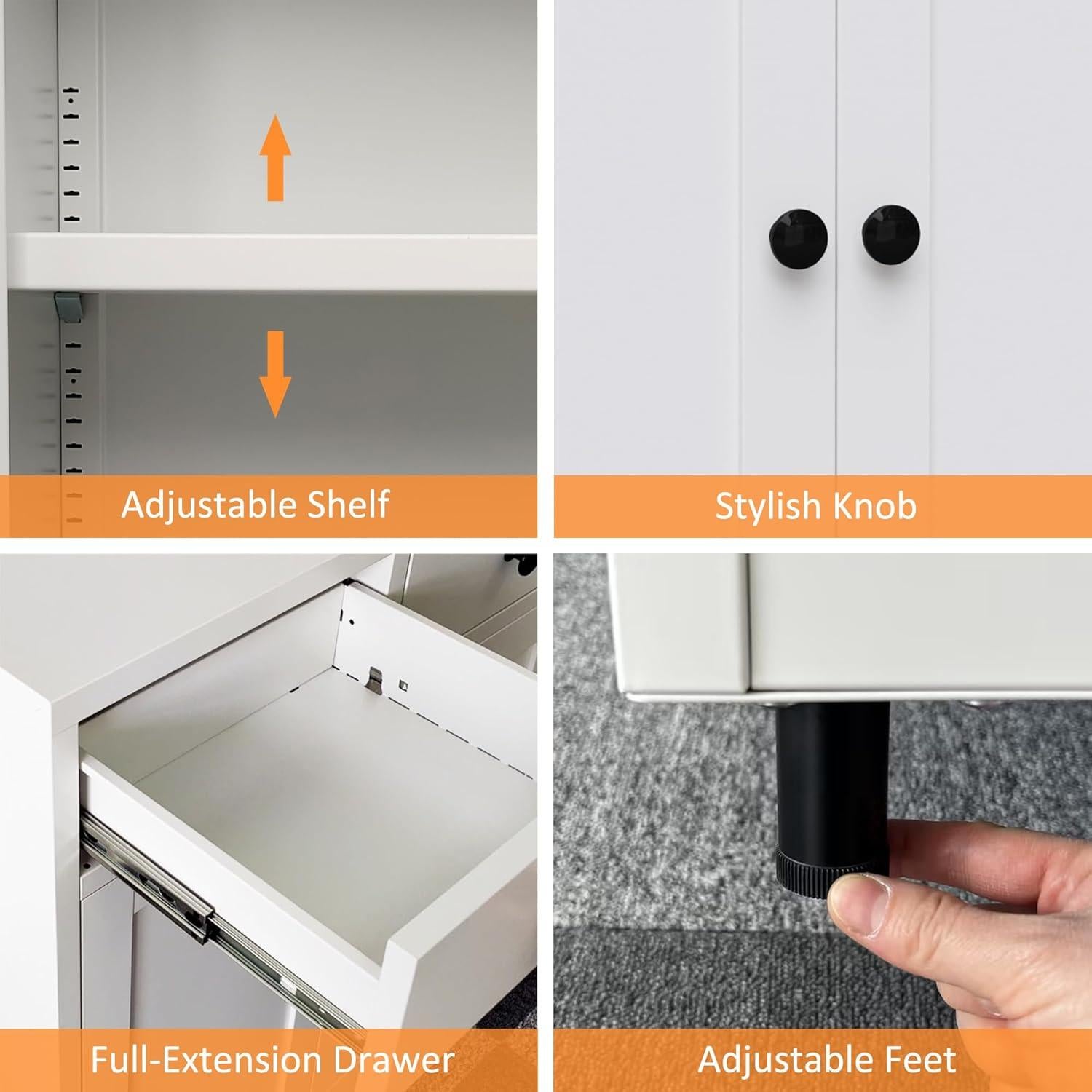 Adjustable Shelf

Stylish Knob

Full-Extension Drawer

Adjustable Feet