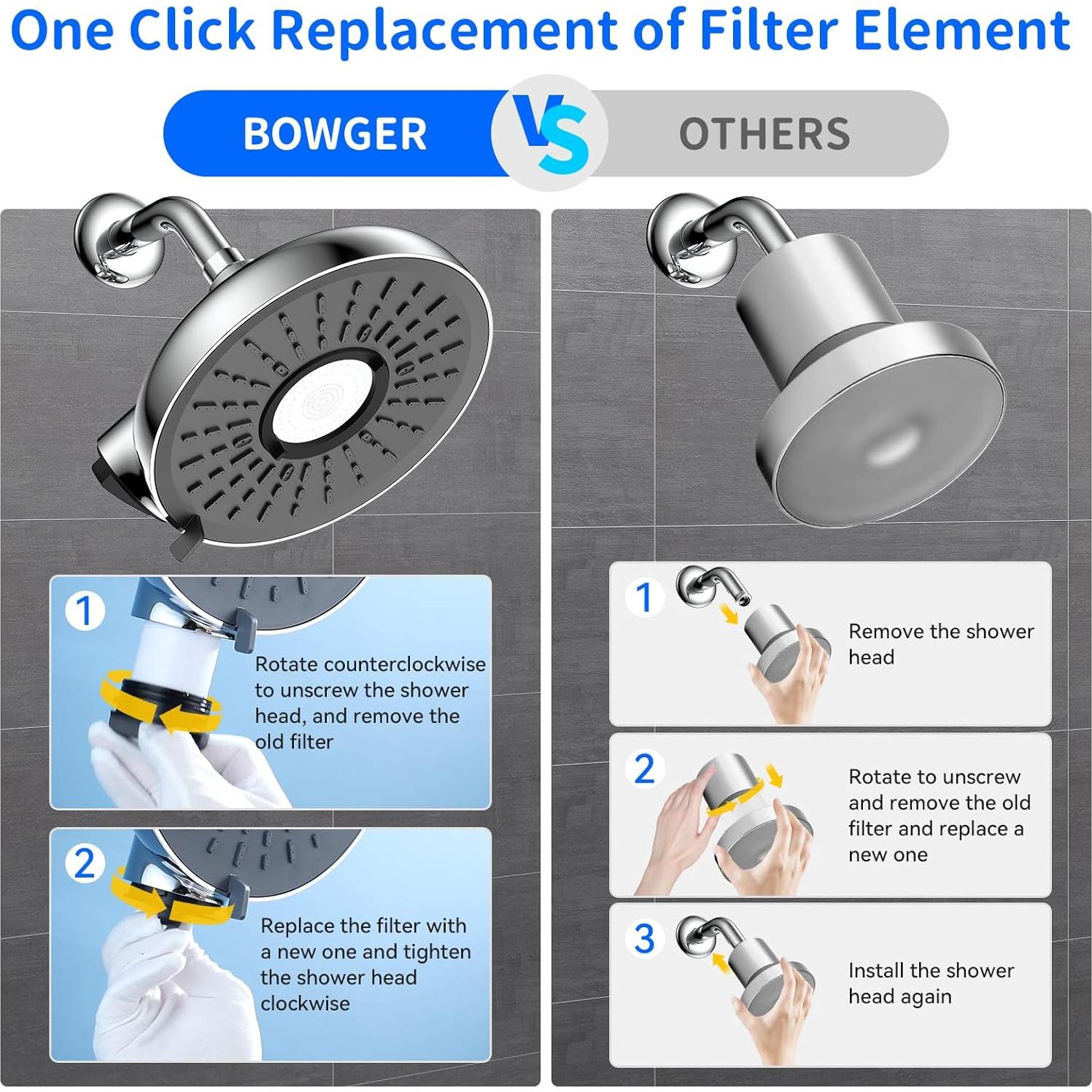 One Click Replacement of Filter Element

BOWGER VS OTHERS

1
Rotate counterclockwise to unscrew the shower head, and remove the old filter

2
Replace the filter with a new one and tighten the shower head clockwise

1
Remove the shower head

2
Rotate to unscrew and remove the old filter and replace a new one

3
Install the shower head again